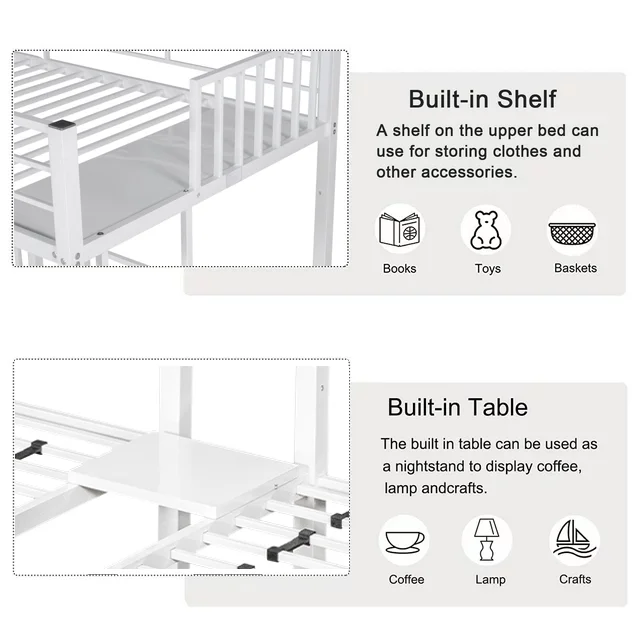 Built-in Shelf

A shelf on the upper bed can use for storing clothes and other accessories.

Books

Toys

Baskets

Built-in Table

The built in table can be used as a nightstand to display coffee, lamp andcrafts.

Coffee

Lamp

Crafts