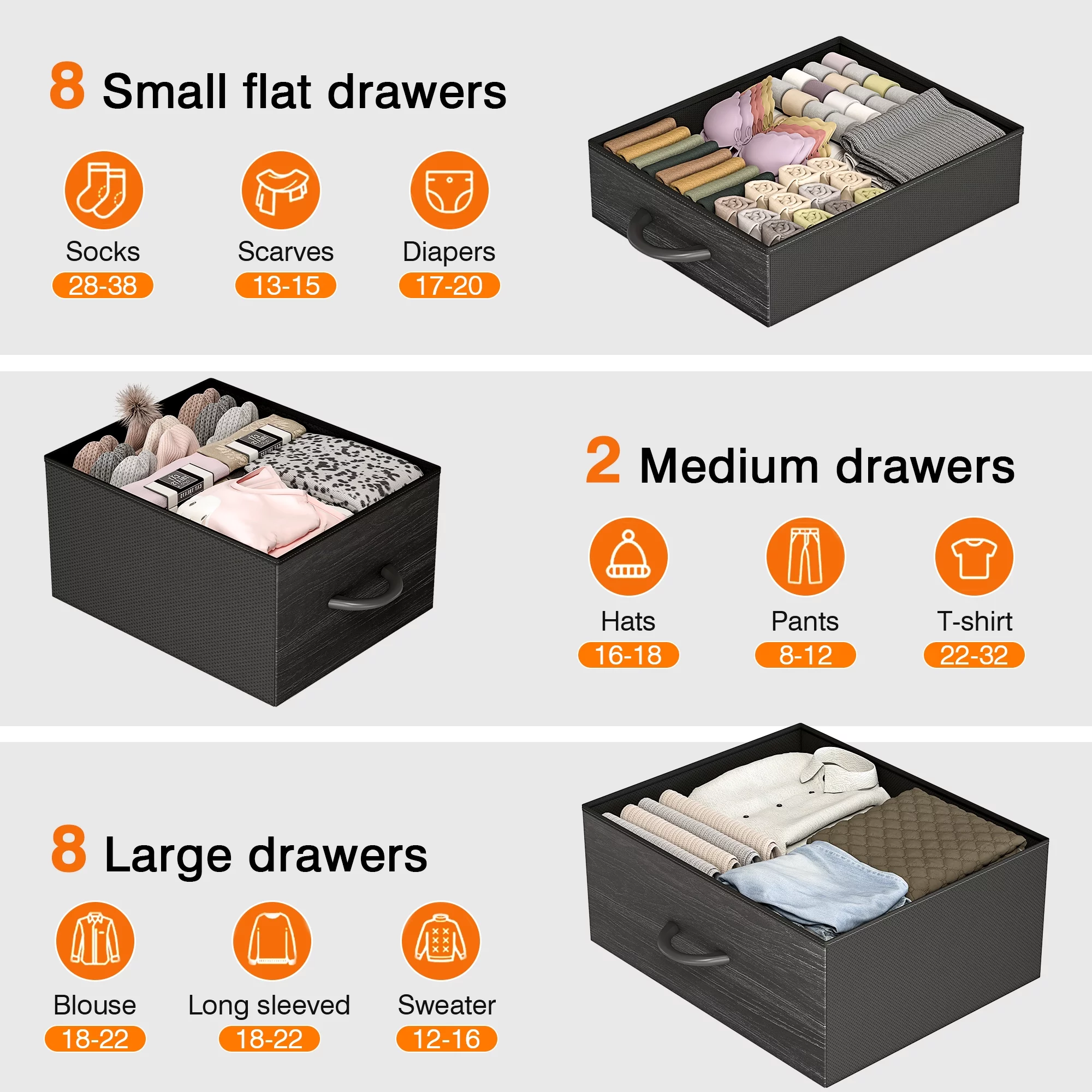 8 Small flat drawers

Socks
28-38

Scarves
13-15

Diapers
17-20

2 Medium drawers

Hats
16-18

Pants
8-12

T-shirt
22-32

8 Large drawers

Blouse
18-22

Long sleeved
18-22

Sweater
12-16