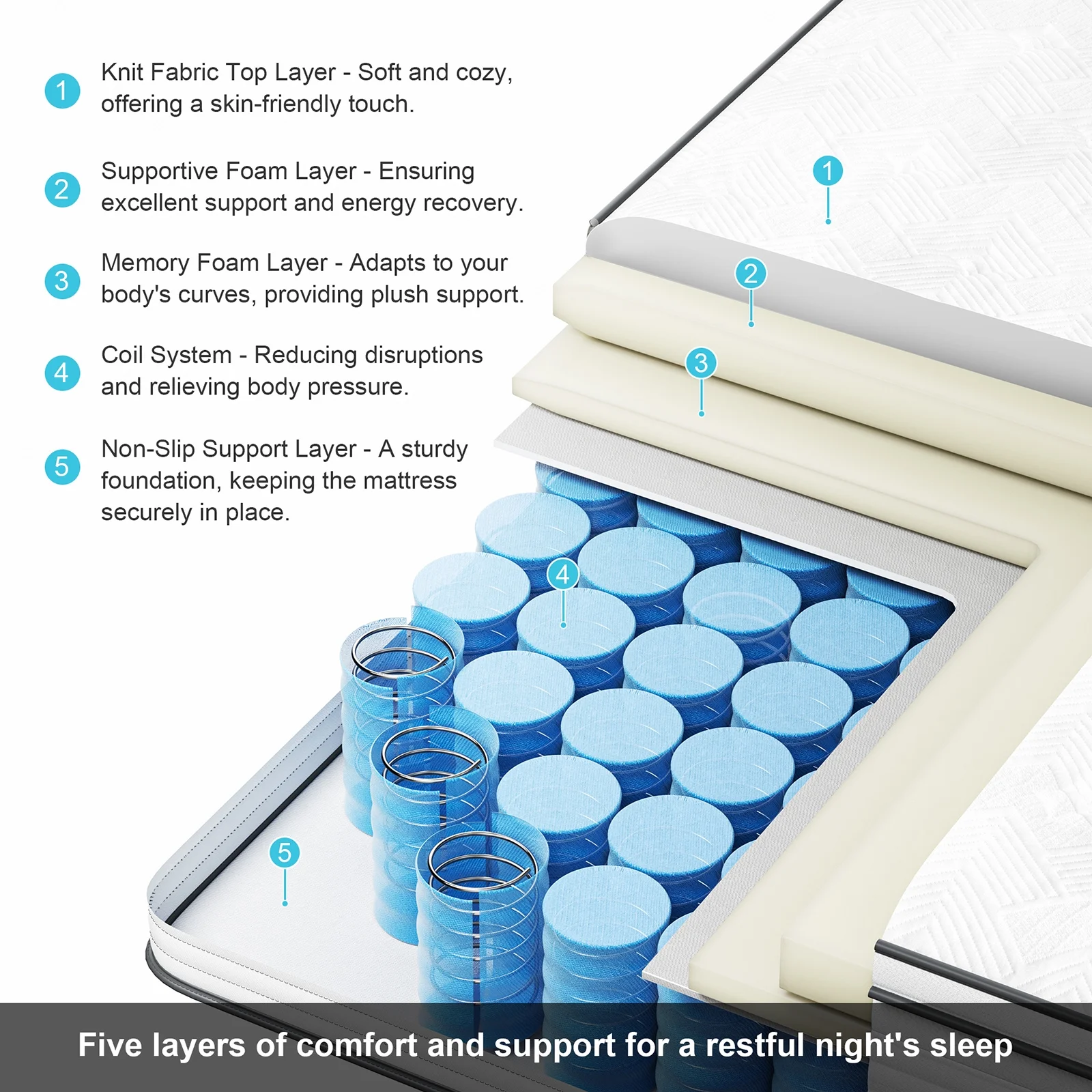 1 Knit Fabric Top Layer - Soft and cozy, offering a skin-friendly touch.

2 Supportive Foam Layer - Ensuring excellent support and energy recovery.

3 Memory Foam Layer - Adapts to your body's curves, providing plush support.

4 Coil System - Reducing disruptions and relieving body pressure.

5 Non-Slip Support Layer - A sturdy foundation, keeping the mattress securely in place.

1

2

3

4

5

Five layers of comfort and support for a restful night's sleep