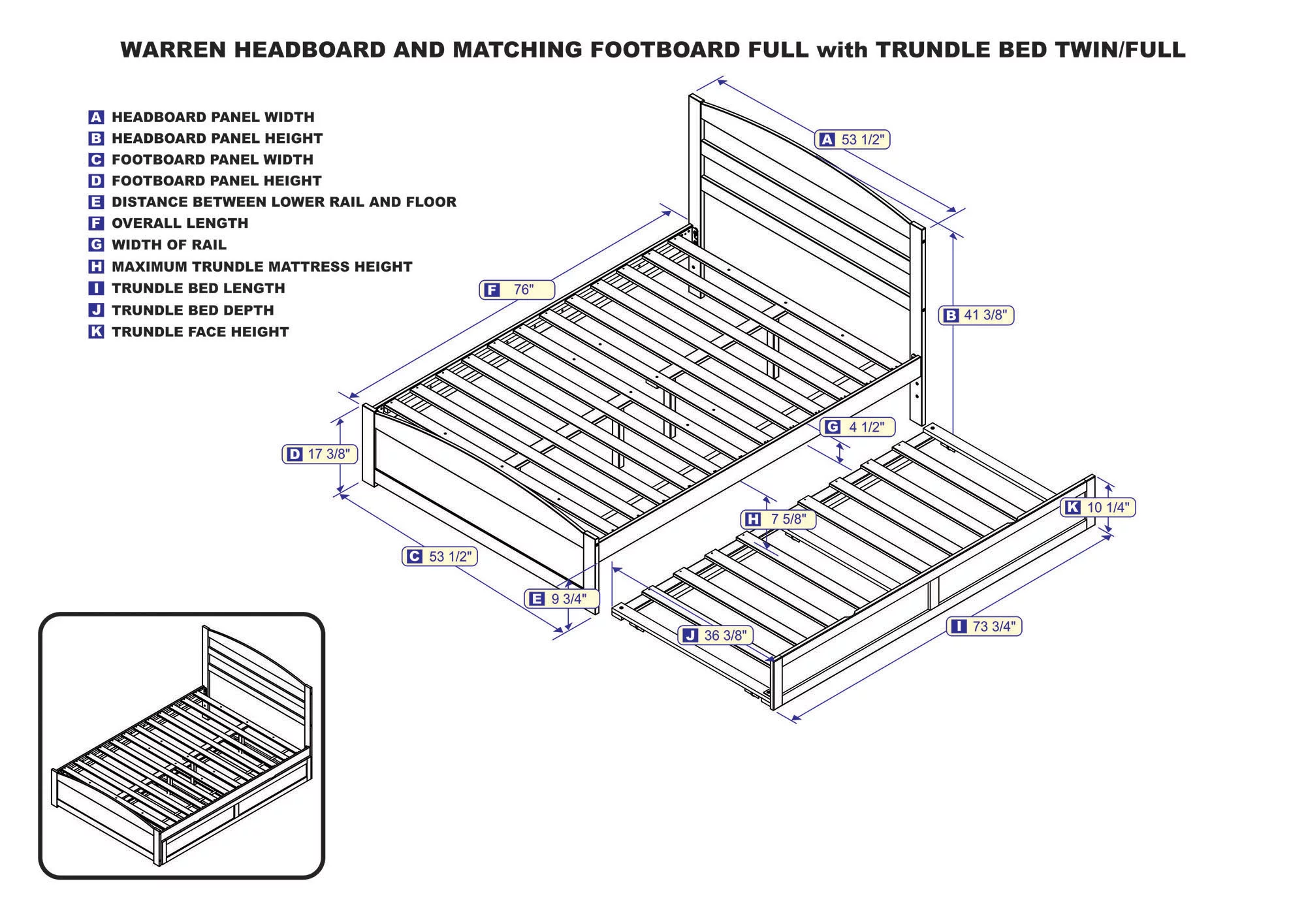 WARREN HEADBOARD AND MATCHING FOOTBOARD FULL with TRUNDLE BED TWIN/FULL

A HEADBOARD PANEL WIDTH
B HEADBOARD PANEL HEIGHT
C FOOTBOARD PANEL WIDTH
D FOOTBOARD PANEL HEIGHT
E DISTANCE BETWEEN LOWER RAIL AND FLOOR
F OVERALL LENGTH
G WIDTH OF RAIL
H MAXIMUM TRUNDLE MATTRESS HEIGHT
I TRUNDLE BED LENGTH
J TRUNDLE BED DEPTH
K TRUNDLE FACE HEIGHT

A 53 1/2"
F 76"
B 41 3/8"
G 4 1/2"
D 17 3/8"
K 10 1/4"
H 7 5/8"
C 53 1/2"
E 9 3/4"
J 36 3/8"
I 73 3/4"