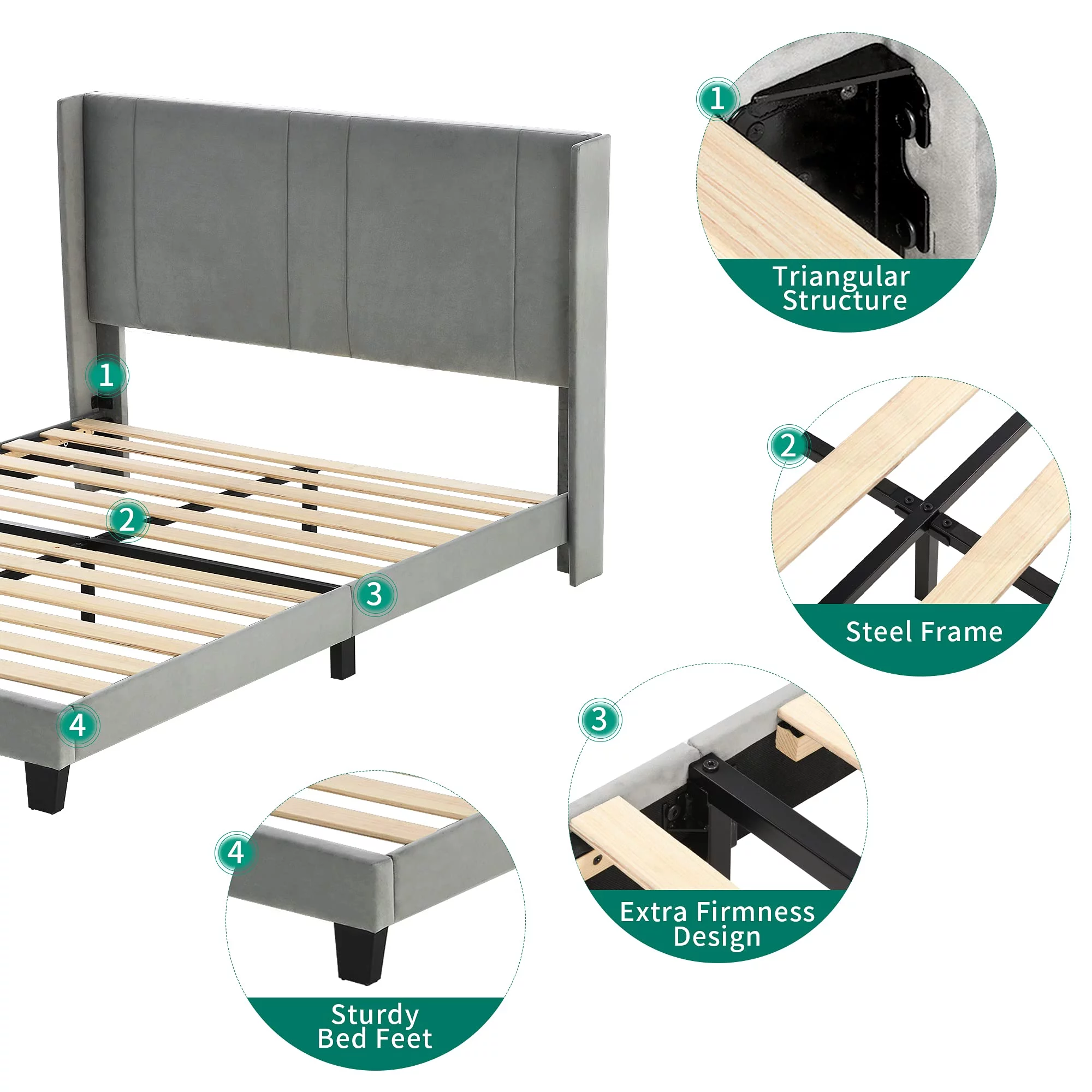 1

2

3

4

1
Triangular Structure

2
Steel Frame

3
Extra Firmness Design

4
Sturdy Bed Feet