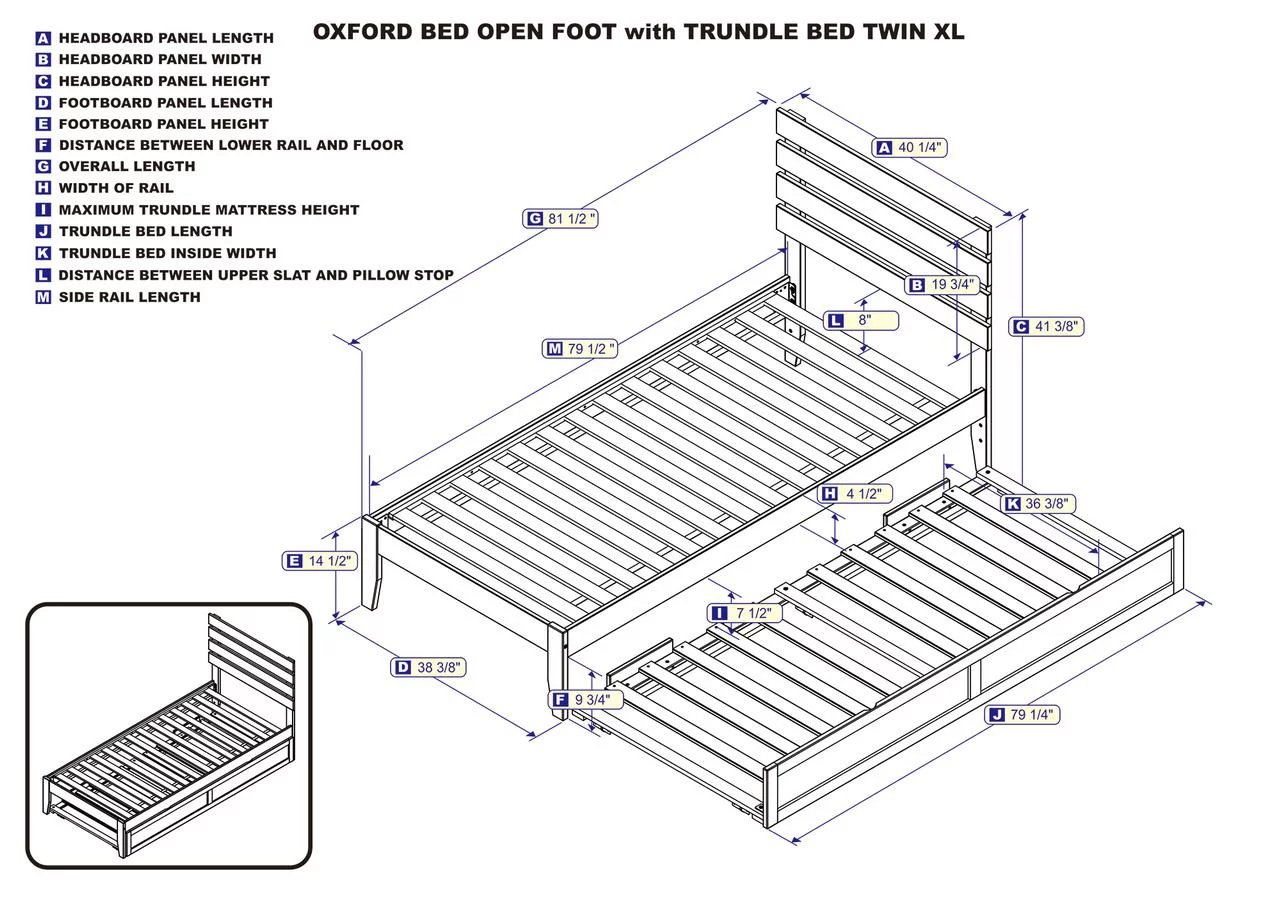 OXFORD BED OPEN FOOT with TRUNDLE BED TWIN XL

A HEADBOARD PANEL LENGTH
B HEADBOARD PANEL WIDTH
C HEADBOARD PANEL HEIGHT
D FOOTBOARD PANEL LENGTH
E FOOTBOARD PANEL HEIGHT
F DISTANCE BETWEEN LOWER RAIL AND FLOOR
G OVERALL LENGTH
H WIDTH OF RAIL
I MAXIMUM TRUNDLE MATTRESS HEIGHT
J TRUNDLE BED LENGTH
K TRUNDLE BED INSIDE WIDTH
L DISTANCE BETWEEN UPPER SLAT AND PILLOW STOP
M SIDE RAIL LENGTH

A 40 1/4"
G 81 1/2 "
B 19 3/4"
L 8"
C 41 3/8"
M 79 1/2 "
H 4 1/2"
K 36 3/8"
E 14 1/2"
I 7 1/2"
D 38 3/8"
F 9 3/4"
J 79 1/4"