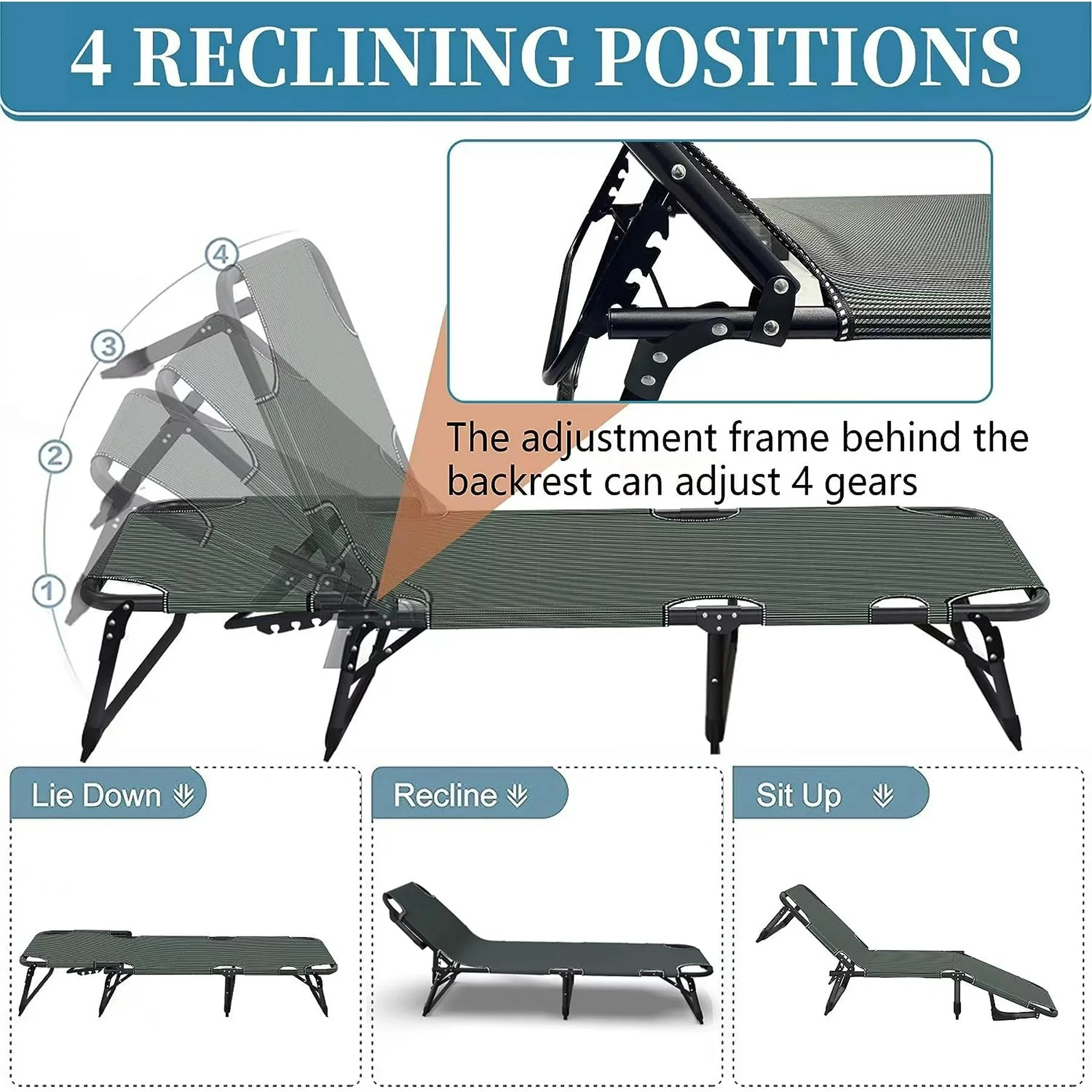 4 RECLINING POSITIONS

4

3

2

1

The adjustment frame behind the backrest can adjust 4 gears

Lie Down

Recline

Sit Up