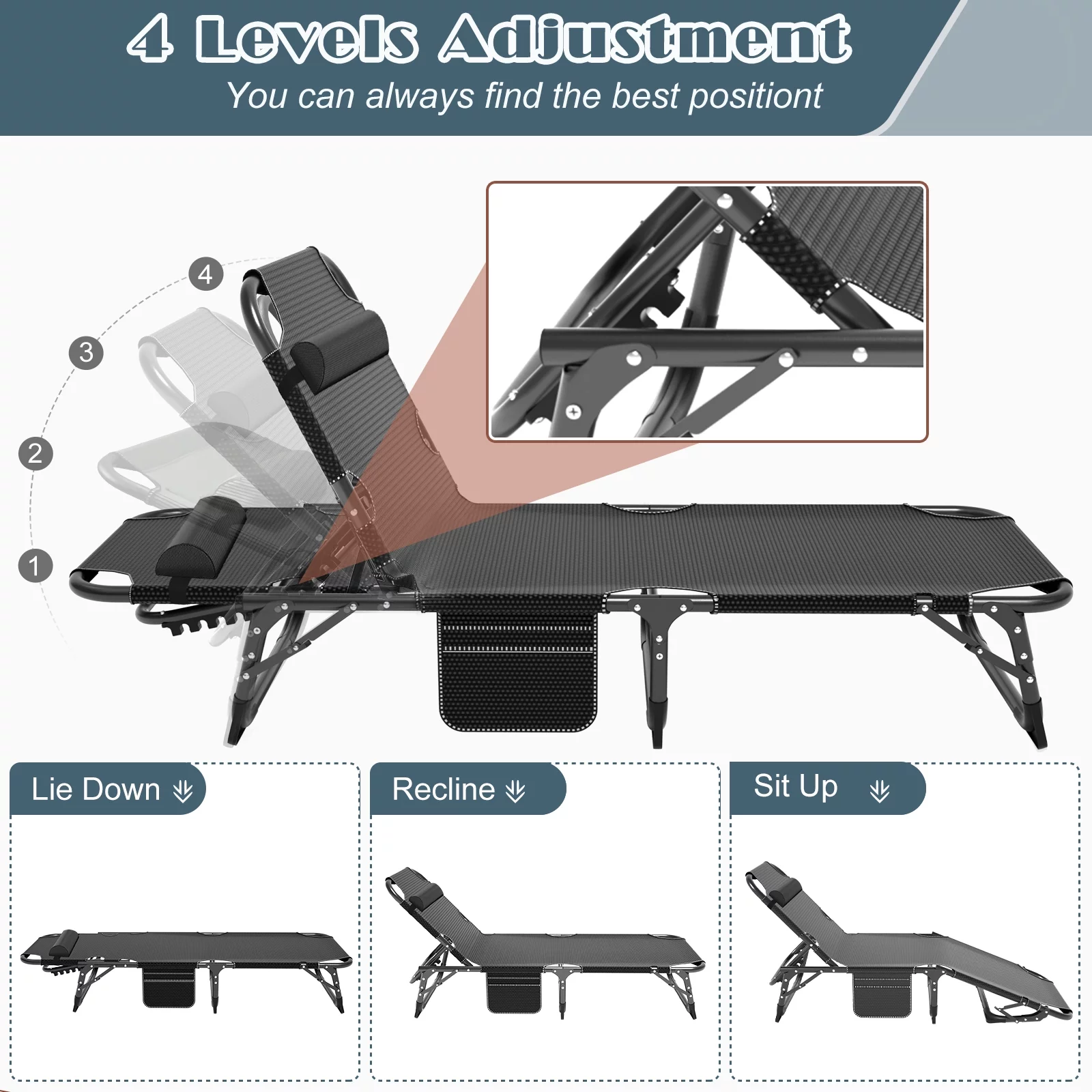 4 Levels Adjustment

You can always find the best positiont

4

3

2

1

Lie Down

Recline

Sit Up