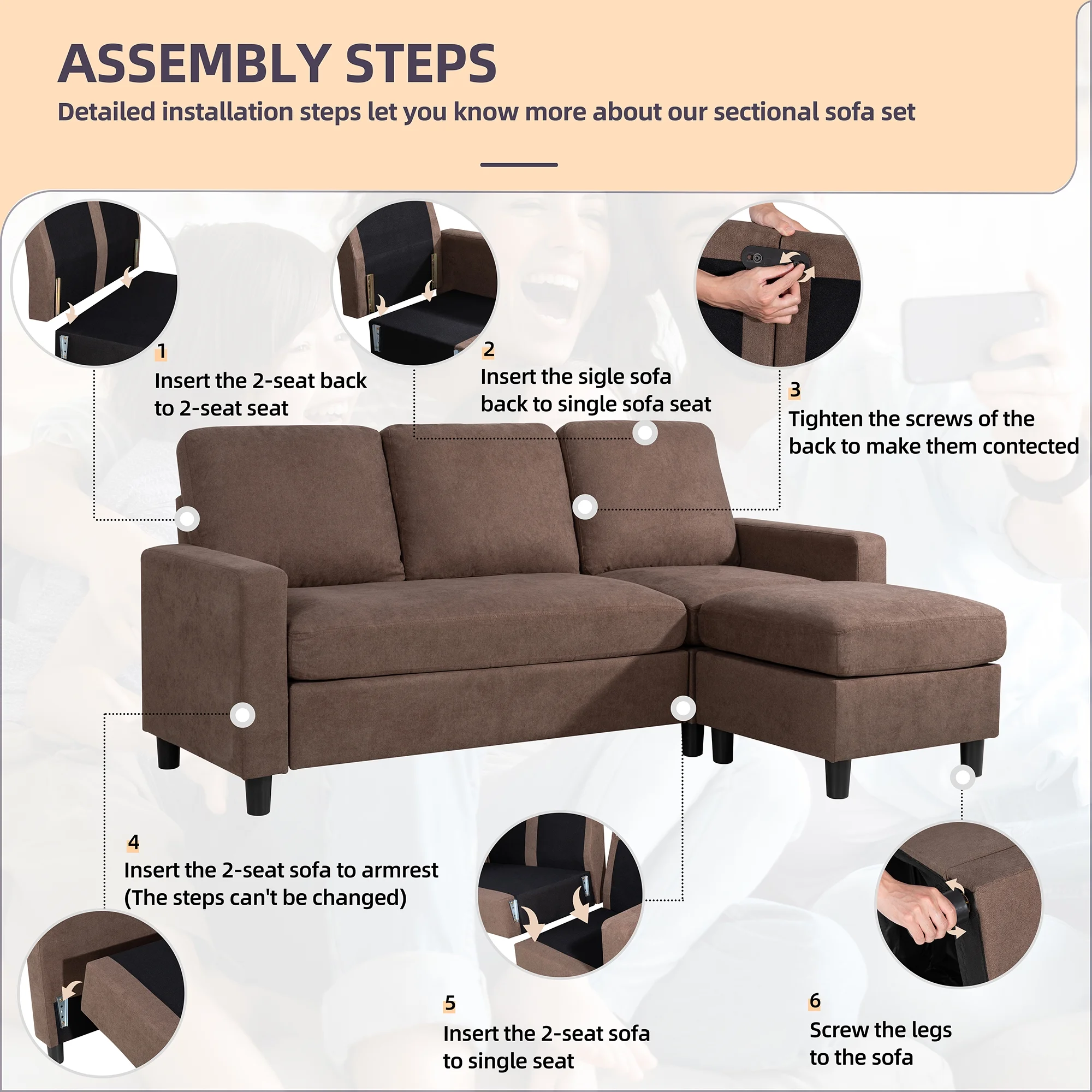 ASSEMBLY STEPS

Detailed installation steps let you know more about our sectional sofa set

1
Insert the 2-seat back to 2-seat seat

2
Insert the sigle sofa back to single sofa seat

3
Tighten the screws of the back to make them contected

4
Insert the 2-seat sofa to armrest (The steps can't be changed)

5
Insert the 2-seat sofa to single seat

6
Screw the legs to the sofa