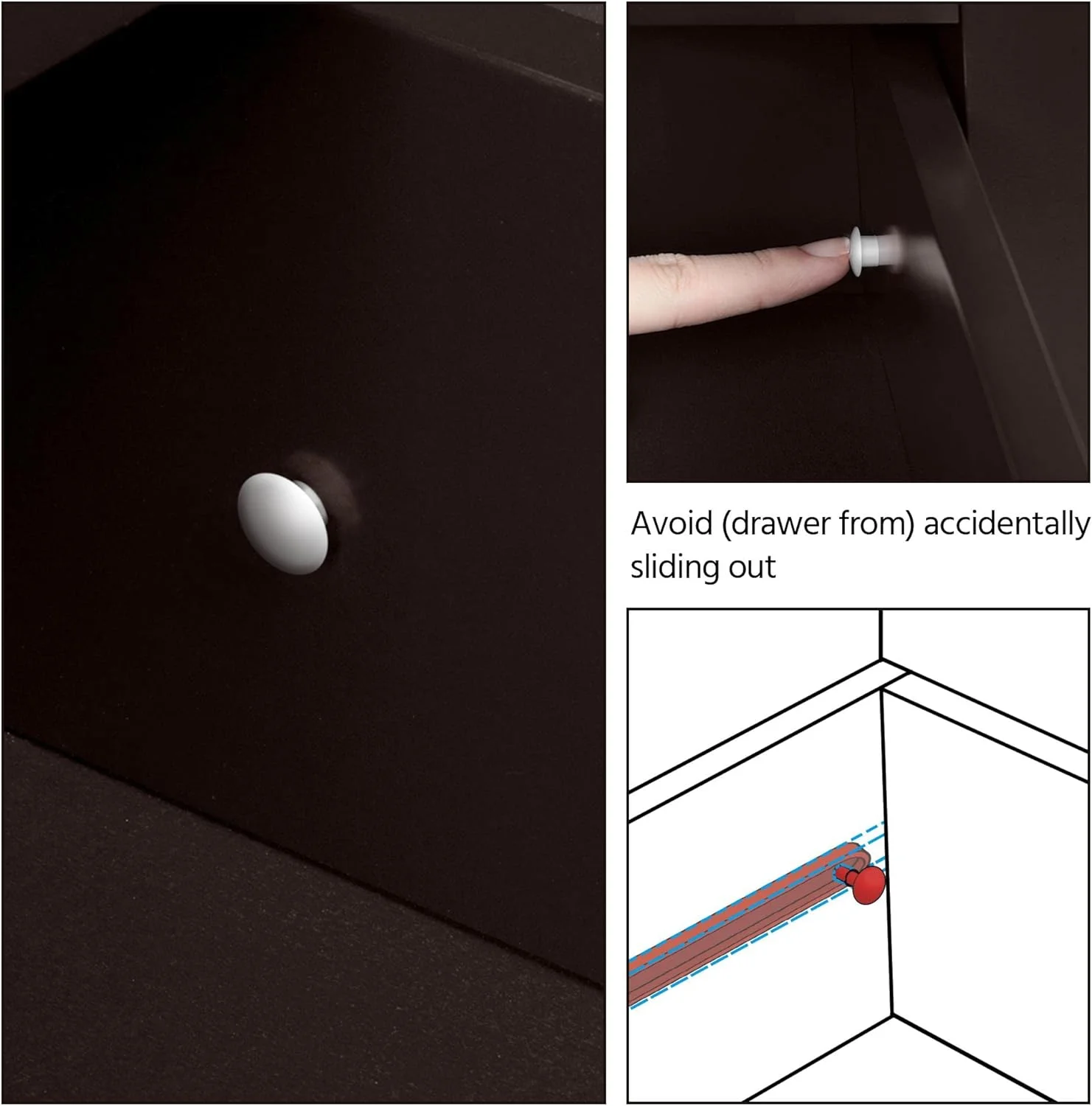 Avoid (drawer from) accidentally sliding out