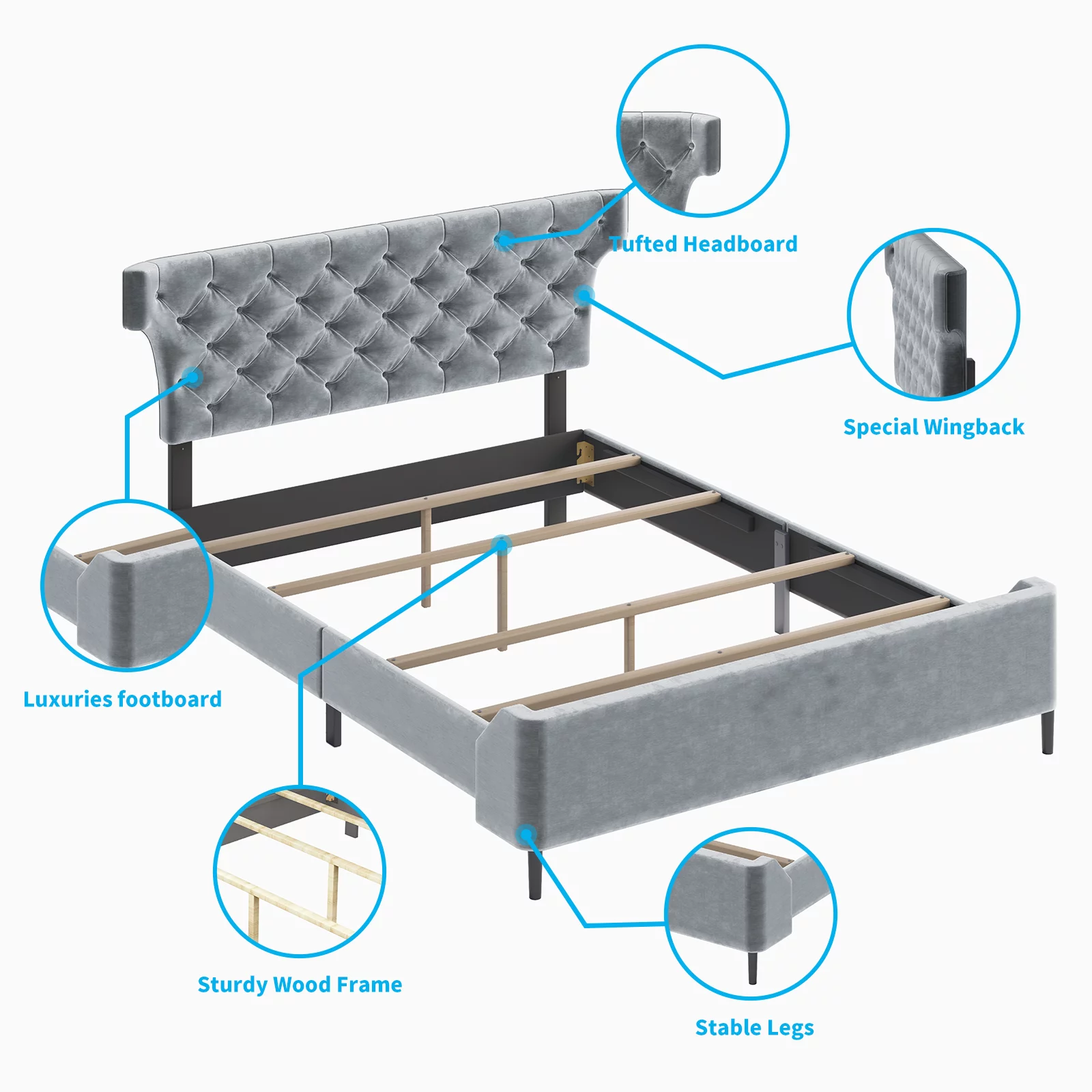 Tufted Headboard

Special Wingback

Luxuries footboard

Sturdy Wood Frame

Stable Legs