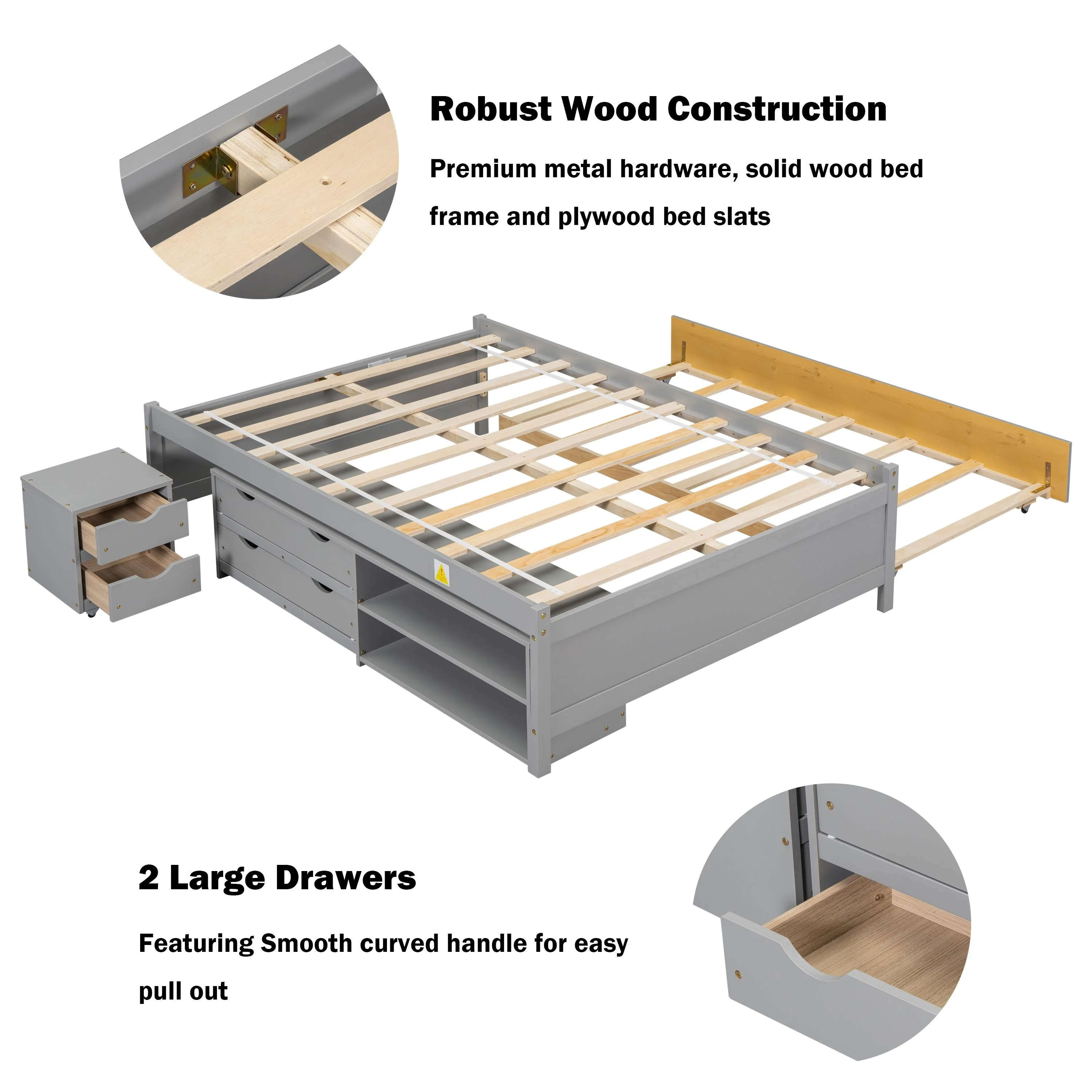 Robust Wood Construction

Premium metal hardware, solid wood bed frame and plywood bed slats

2 Large Drawers

Featuring Smooth curved handle for easy pull out