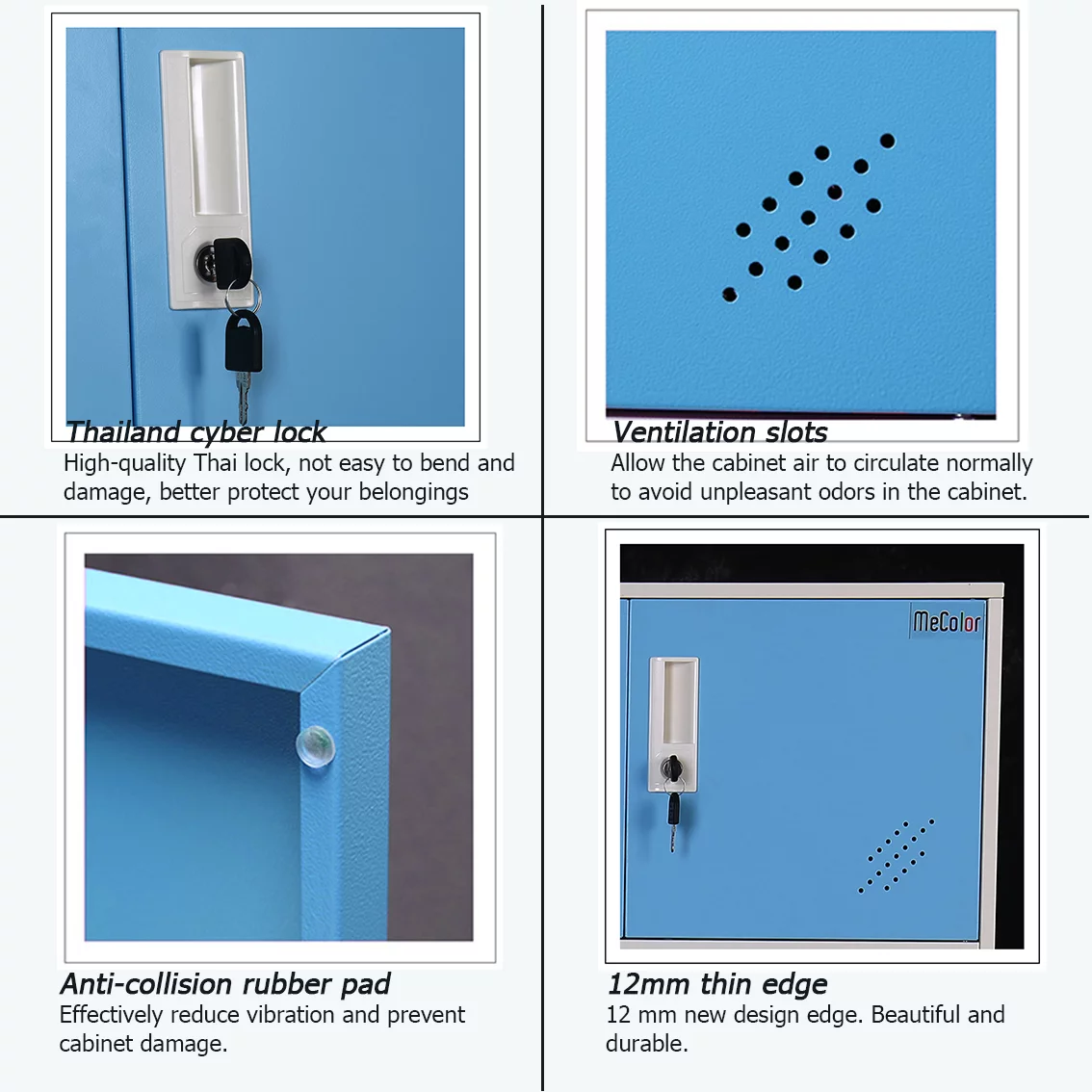 Thailand cyber lock
High-quality Thai lock, not easy to bend and damage, better protect your belongings

Ventilation slots
Allow the cabinet air to circulate normally to avoid unpleasant odors in the cabinet.

Anti-collision rubber pad
Effectively reduce vibration and prevent cabinet damage.

MeColor

12mm thin edge
12 mm new design edge. Beautiful and durable.