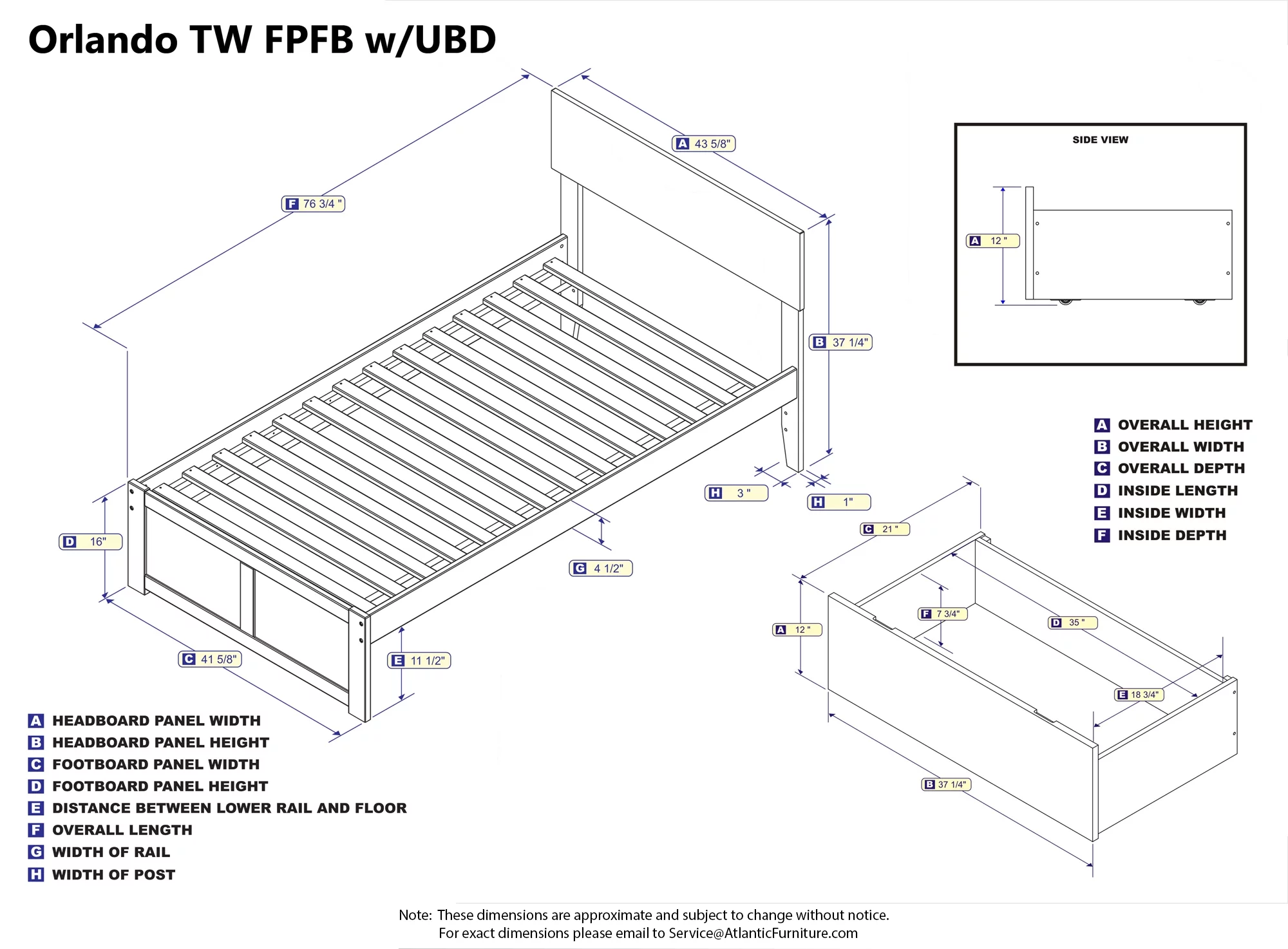 Orlando TW FPFB w/UBD

A 43 5/8"

F 76 3/4 "

B 37 1/4"

H 3 "

H 1"

D 16"

G 4 1/2"

C 41 5/8"

E 11 1/2"

SIDE VIEW

A 12 "

A OVERALL HEIGHT
B OVERALL WIDTH
C OVERALL DEPTH
D INSIDE LENGTH
E INSIDE WIDTH
F INSIDE DEPTH

C 21 "

F 7 3/4"

D 35 "

A 12 "

E 18 3/4"

B 37 1/4"

A HEADBOARD PANEL WIDTH
B HEADBOARD PANEL HEIGHT
C FOOTBOARD PANEL WIDTH
D FOOTBOARD PANEL HEIGHT
E DISTANCE BETWEEN LOWER RAIL AND FLOOR
F OVERALL LENGTH
G WIDTH OF RAIL
H WIDTH OF POST

Note: These dimensions are approximate and subject to change without notice.
For exact dimensions please email to Service@AtlanticFurniture.com