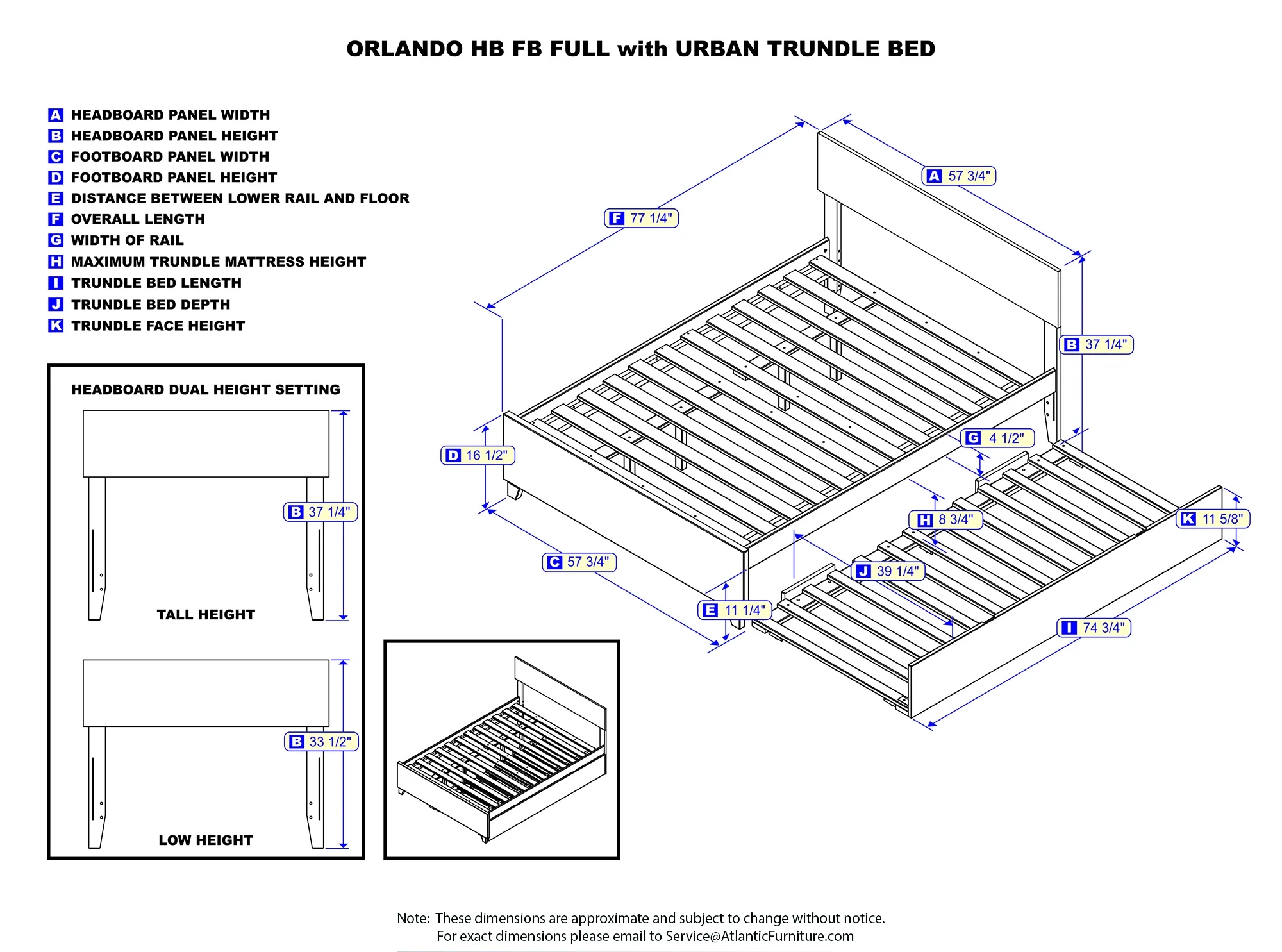 ORLANDO HB FB FULL with URBAN TRUNDLE BED

A HEADBOARD PANEL WIDTH
B HEADBOARD PANEL HEIGHT
C FOOTBOARD PANEL WIDTH
D FOOTBOARD PANEL HEIGHT
E DISTANCE BETWEEN LOWER RAIL AND FLOOR
F OVERALL LENGTH
G WIDTH OF RAIL
H MAXIMUM TRUNDLE MATTRESS HEIGHT
I TRUNDLE BED LENGTH
J TRUNDLE BED DEPTH
K TRUNDLE FACE HEIGHT

HEADBOARD DUAL HEIGHT SETTING

B 37 1/4"

TALL HEIGHT

B 33 1/2"

LOW HEIGHT

A 57 3/4"
F 77 1/4"
B 37 1/4"
G 4 1/2"
D 16 1/2"
H 8 3/4"
K 11 5/8"
C 57 3/4"
J 39 1/4"
E 11 1/4"
I 74 3/4"

Note: These dimensions are approximate and subject to change without notice.
For exact dimensions please email to Service@AtlanticFurniture.com