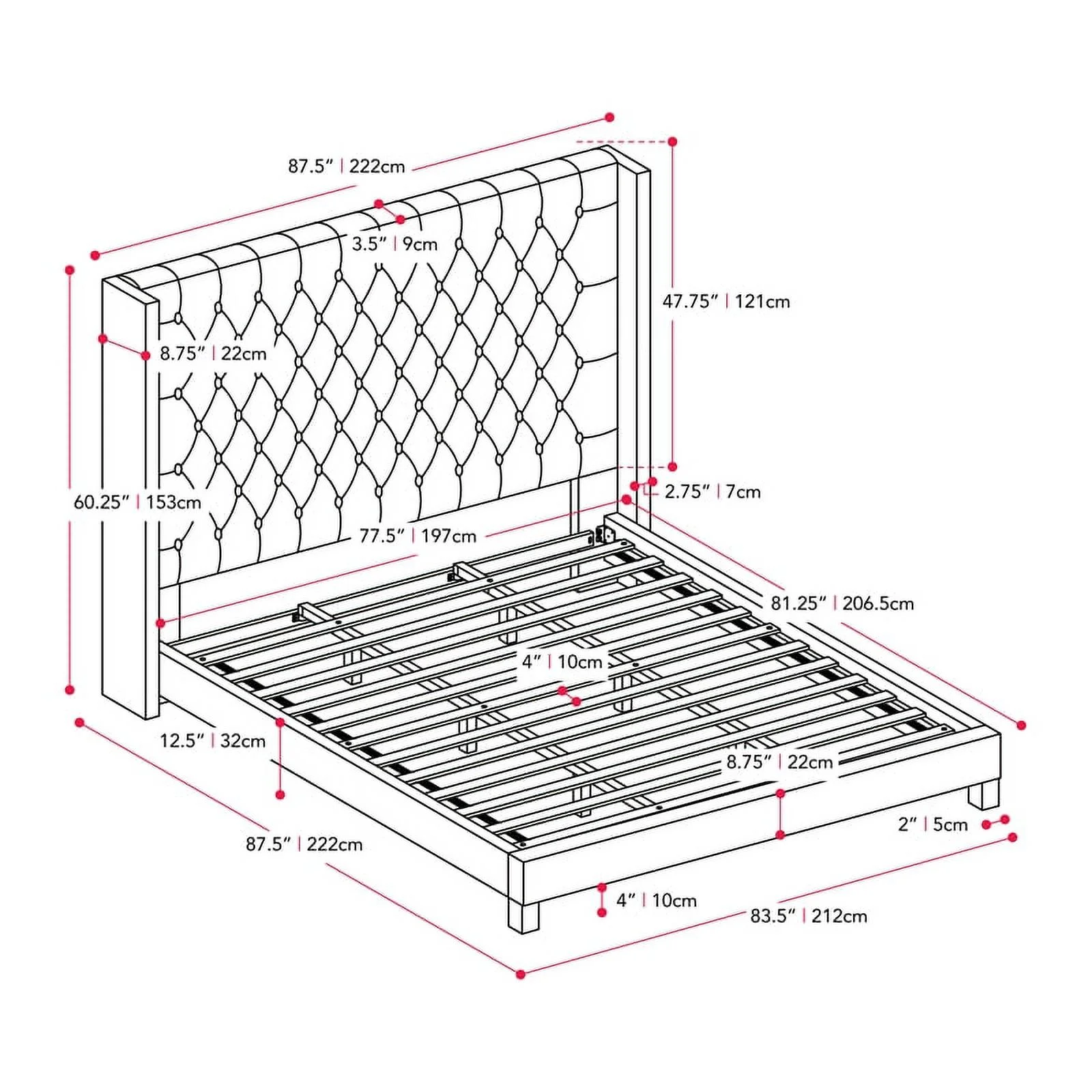 87.5" | 222cm

3.5" | 9cm

47.75" | 121cm

8.75" | 22cm

60.25" | 153cm

2.75" | 7cm

77.5" | 197cm

81.25" | 206.5cm

4" | 10cm

12.5" | 32cm

8.75" | 22cm

2" | 5cm

87.5" | 222cm

4" | 10cm

83.5" | 212cm