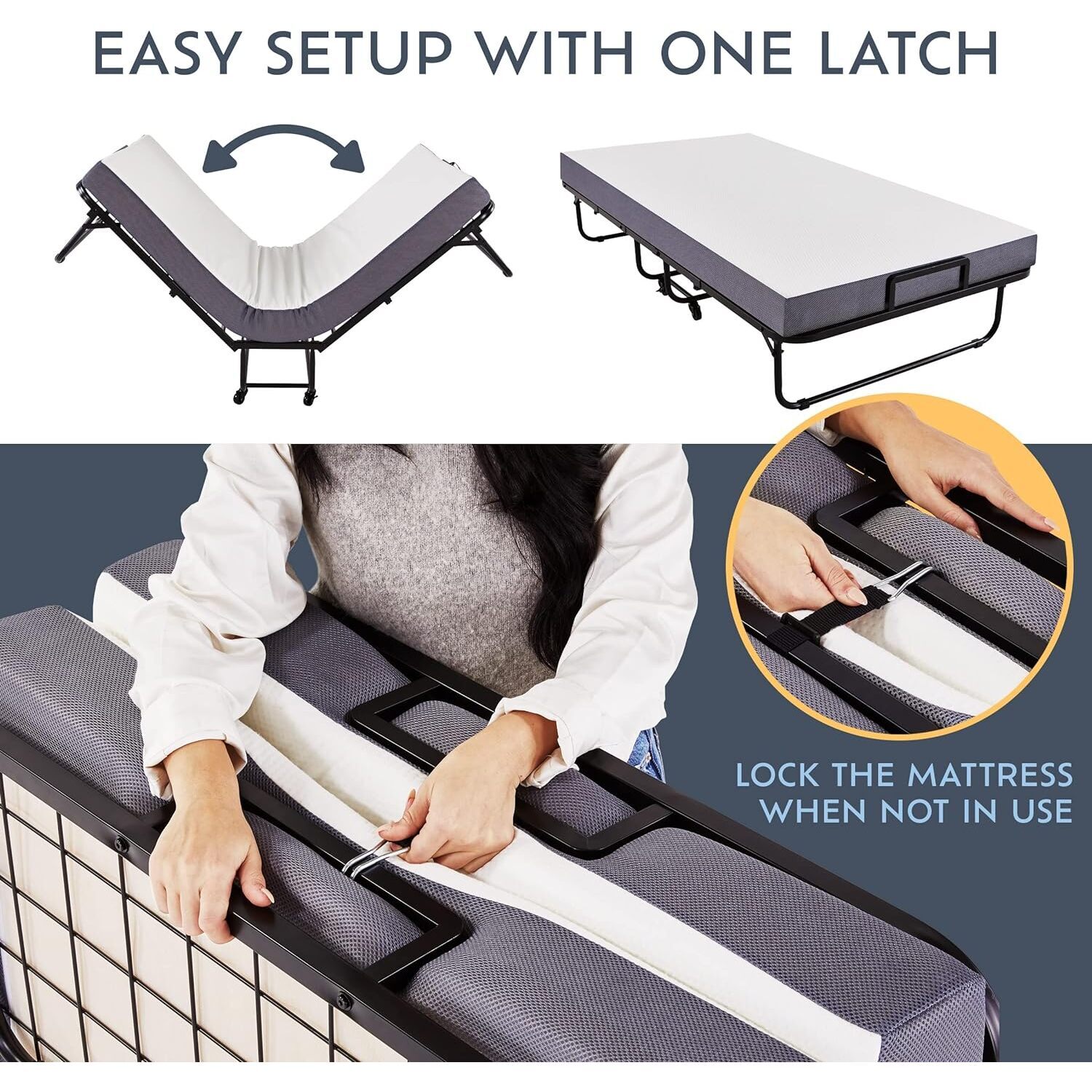 EASY SETUP WITH ONE LATCH

LOCK THE MATTRESS WHEN NOT IN USE