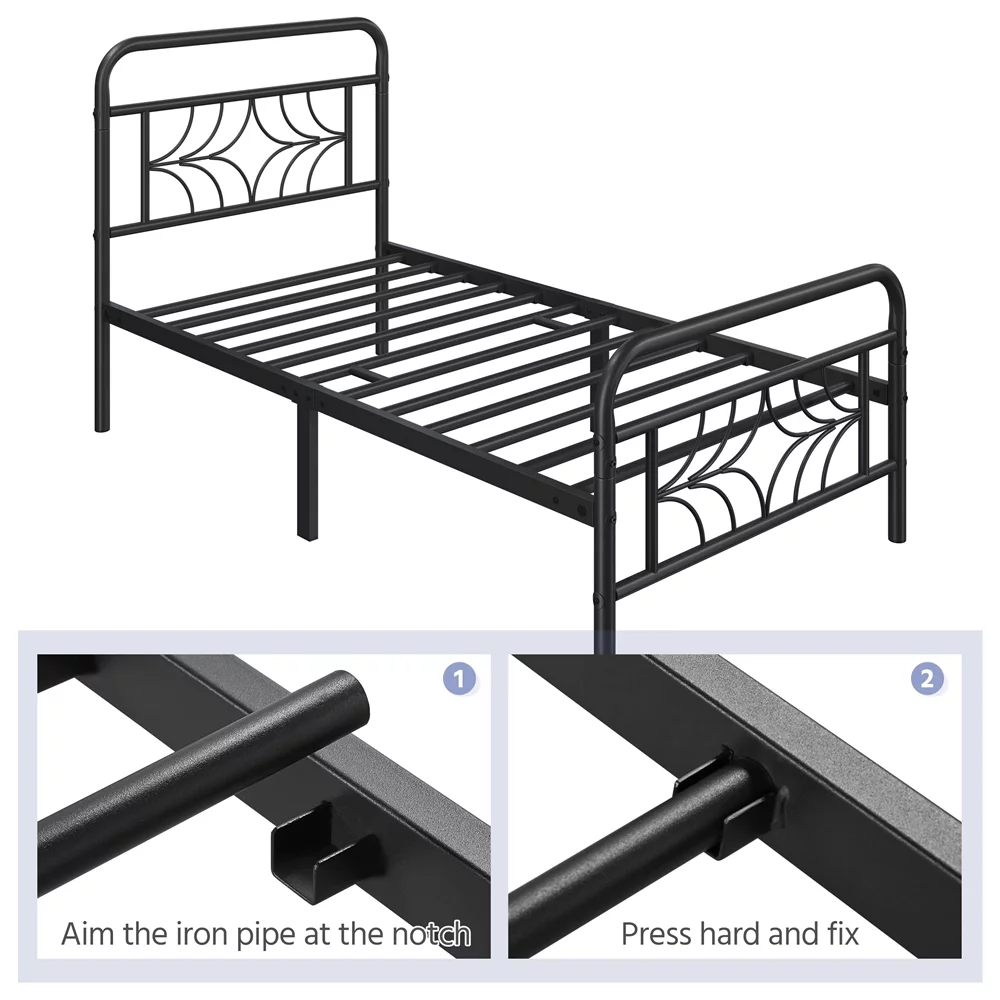 1
Aim the iron pipe at the notch

2
Press hard and fix