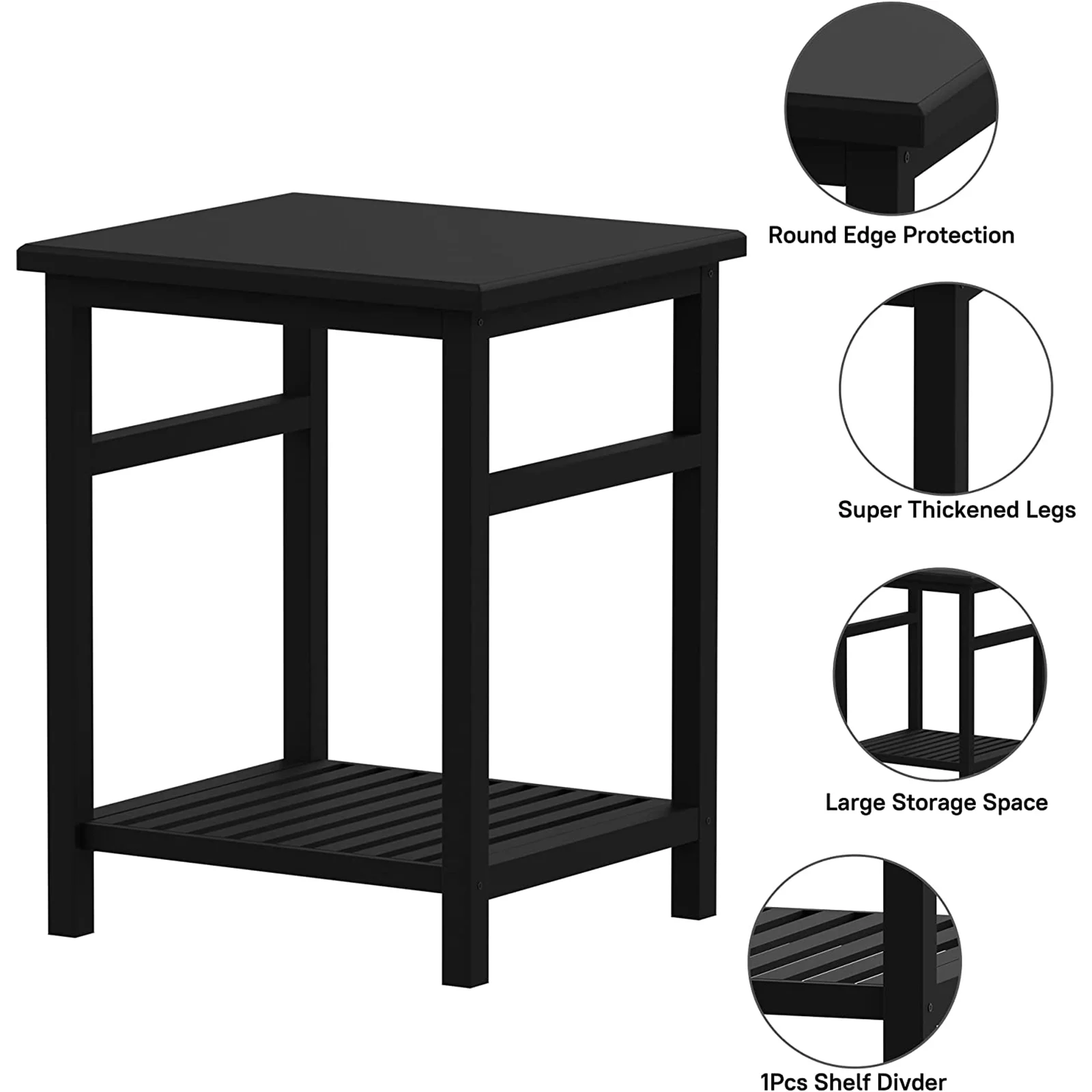 Round Edge Protection

Super Thickened Legs

Large Storage Space

1Pcs Shelf Divder