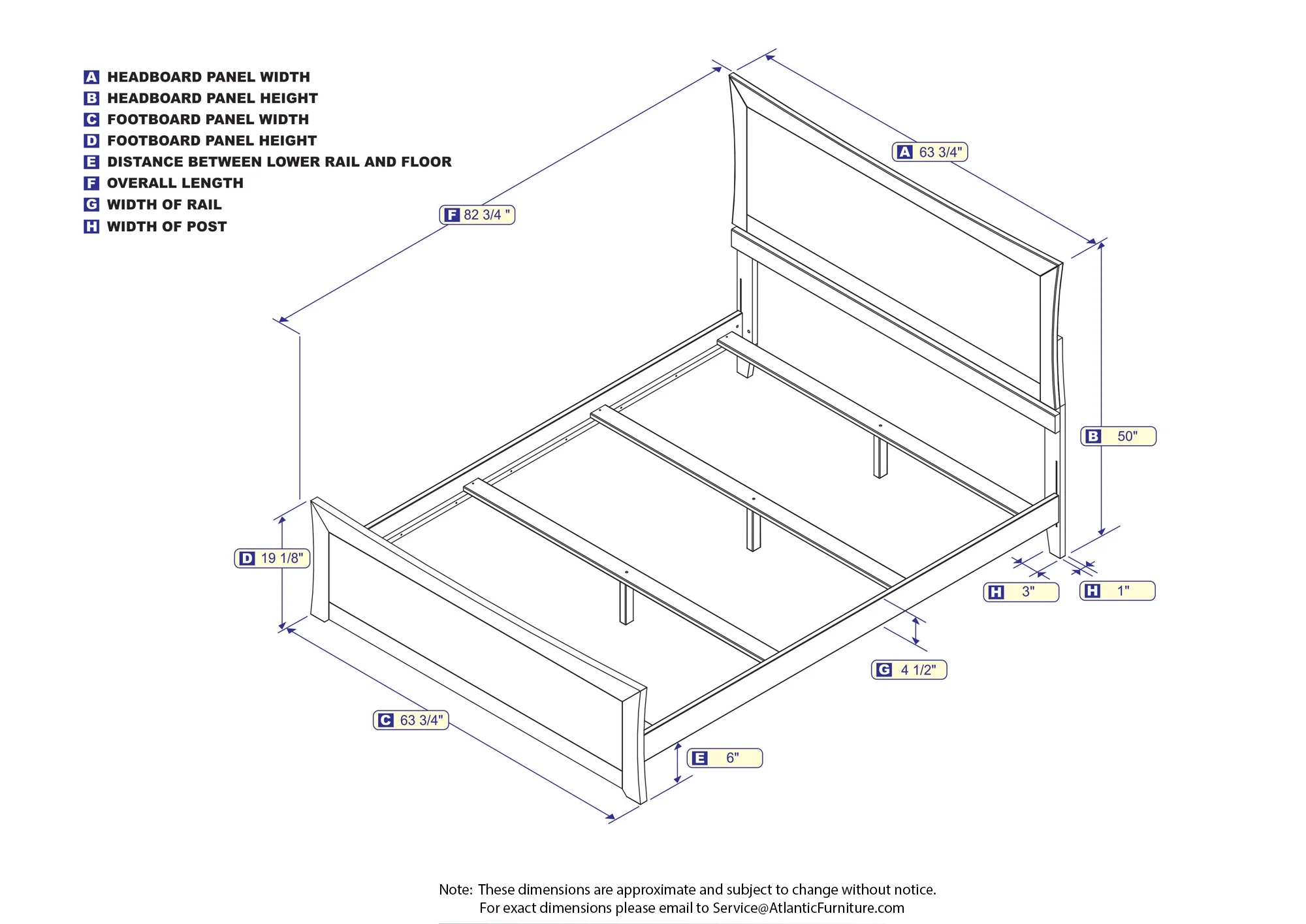 A HEADBOARD PANEL WIDTH
B HEADBOARD PANEL HEIGHT
C FOOTBOARD PANEL WIDTH
D FOOTBOARD PANEL HEIGHT
E DISTANCE BETWEEN LOWER RAIL AND FLOOR
F OVERALL LENGTH
G WIDTH OF RAIL
H WIDTH OF POST

A 63 3/4"

F 82 3/4 "

B 50"

D 19 1/8"

H 3"

H 1"

G 4 1/2"

C 63 3/4"

E 6"

Note: These dimensions are approximate and subject to change without notice.
For exact dimensions please email to Service@AtlanticFurniture.com