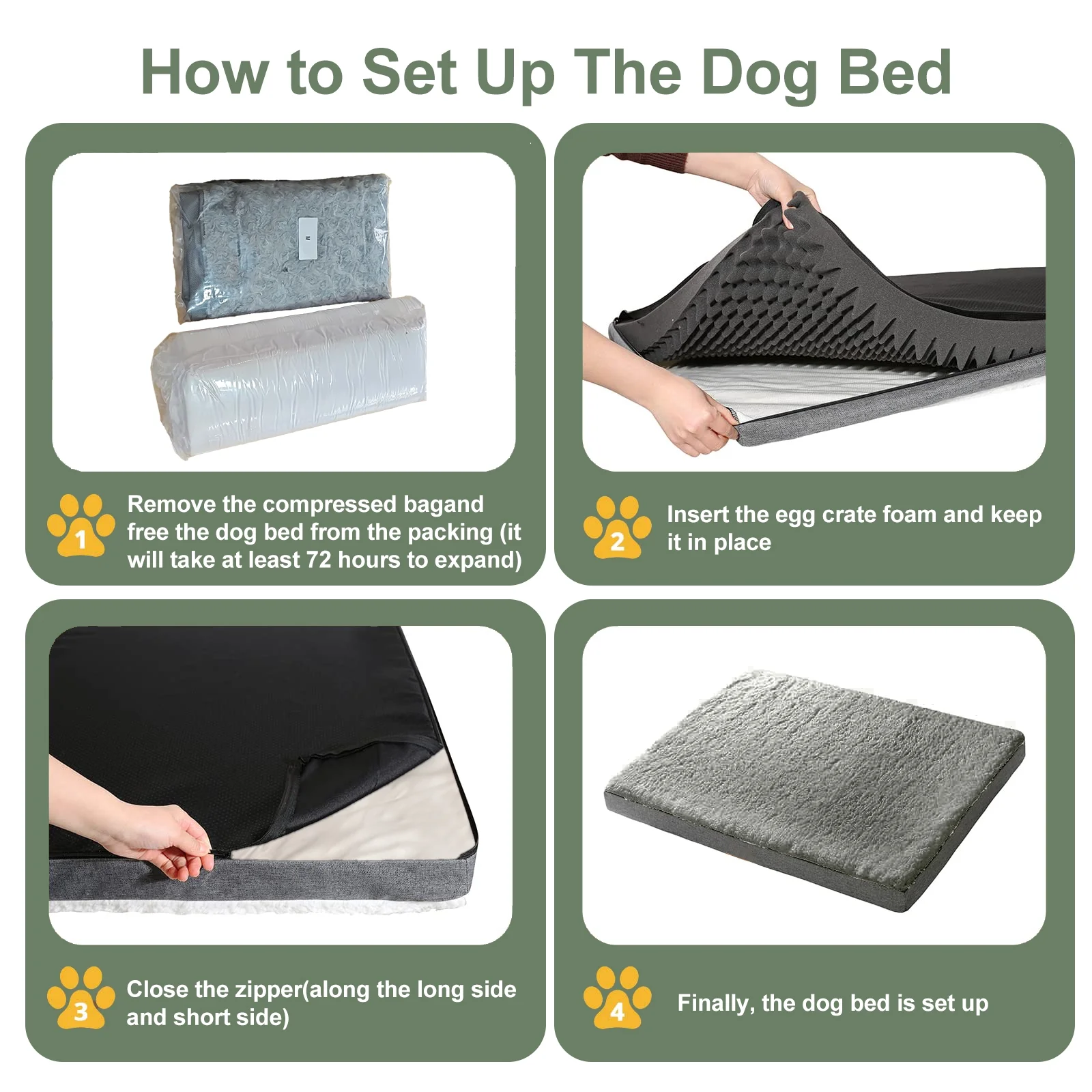 How to Set Up The Dog Bed

1 Remove the compressed bagand free the dog bed from the packing (it will take at least 72 hours to expand)

2 Insert the egg crate foam and keep it in place

3 Close the zipper(along the long side and short side)

4 Finally, the dog bed is set up