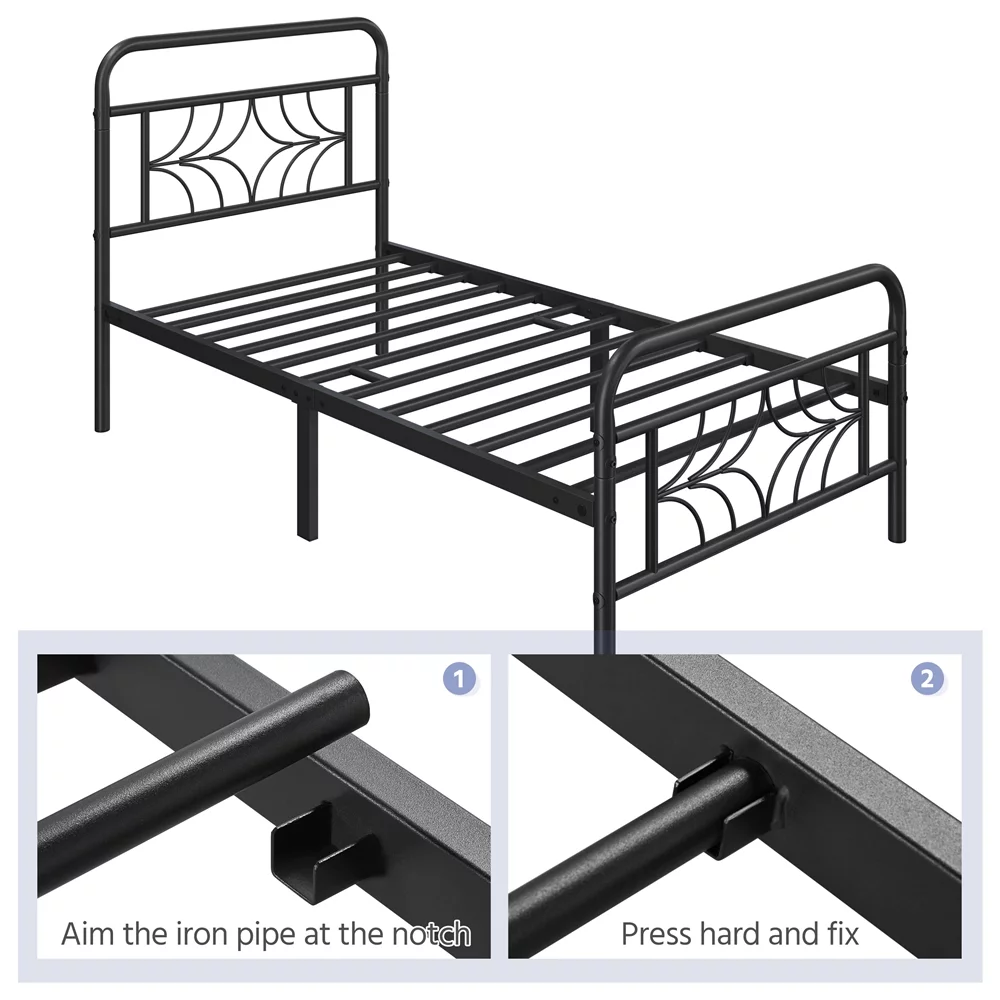 1

Aim the iron pipe at the notch

2

Press hard and fix