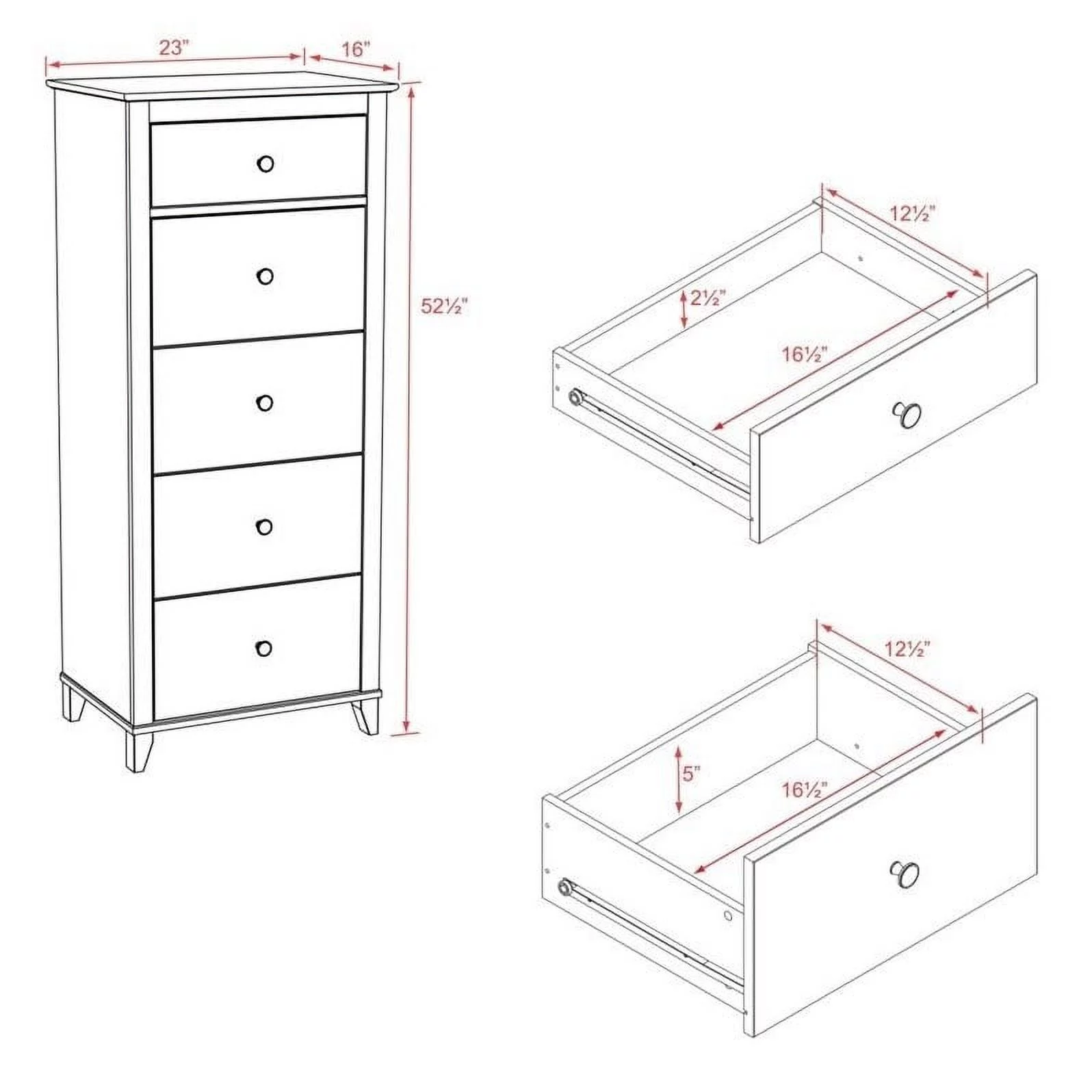 23"

16"

52½"

12½"

2½"

16½"

12½"

5"

16½"