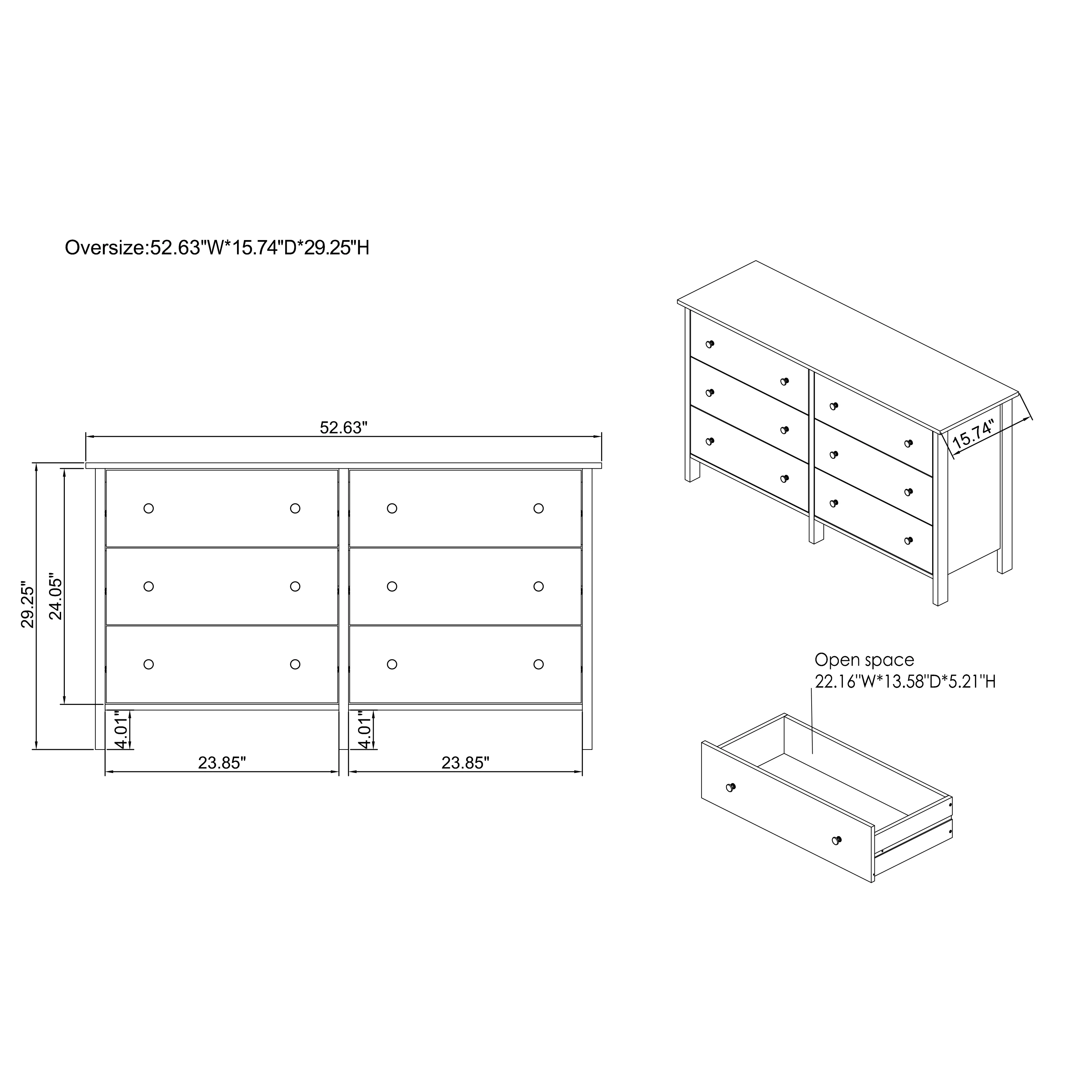 Oversize:52.63"W*15.74"D*29.25"H

52.63"

29.25"

24.05"

4.01"

4.01"

23.85"

23.85"

15.74"

Open space
22.16"W*13.58"D*5.21"H