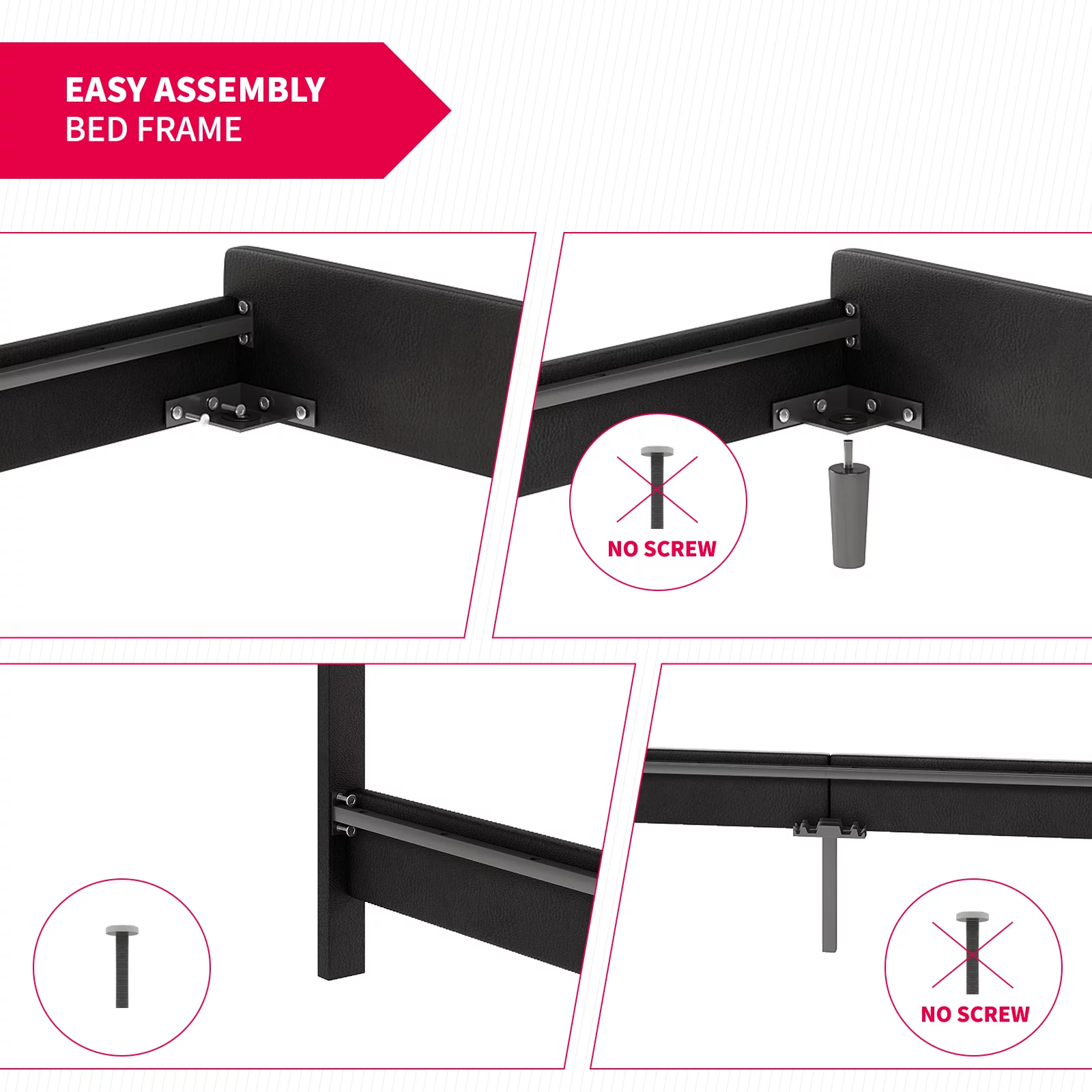 EASY ASSEMBLY
BED FRAME

NO SCREW

NO SCREW