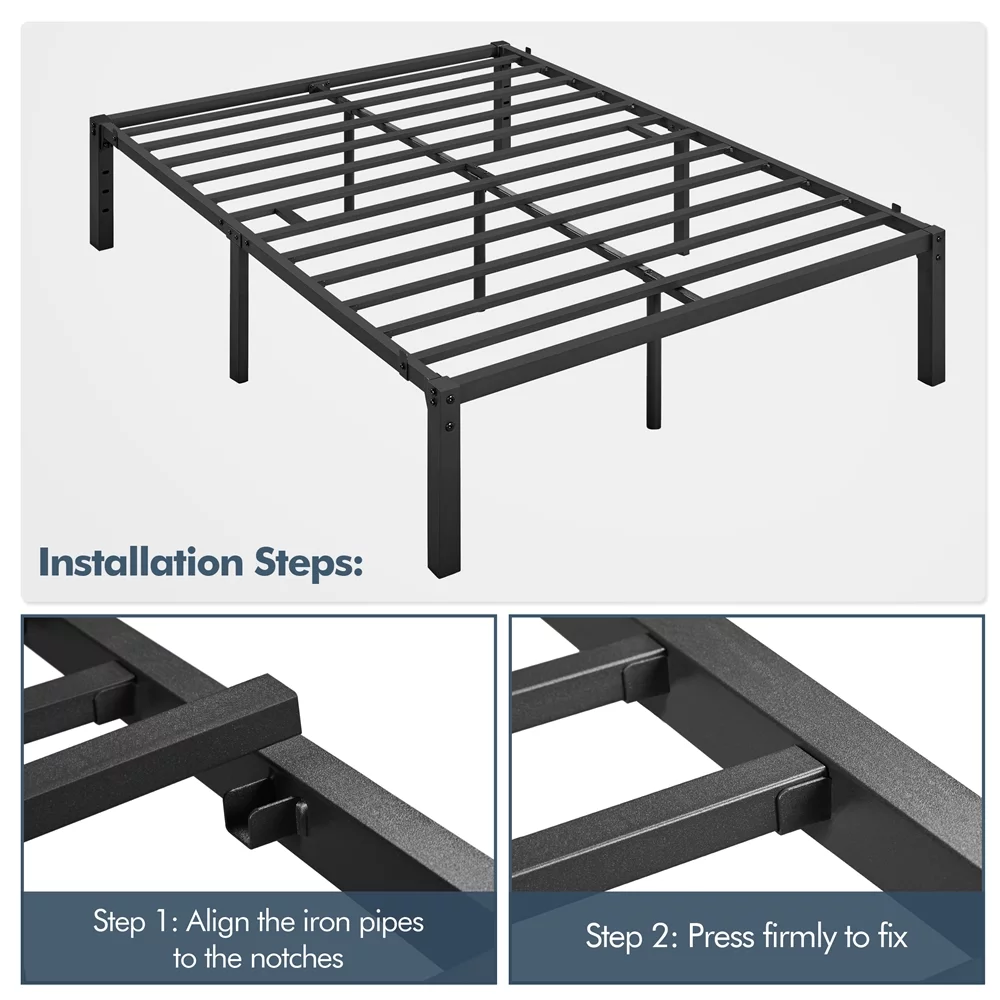 Installation Steps:

Step 1: Align the iron pipes to the notches

Step 2: Press firmly to fix