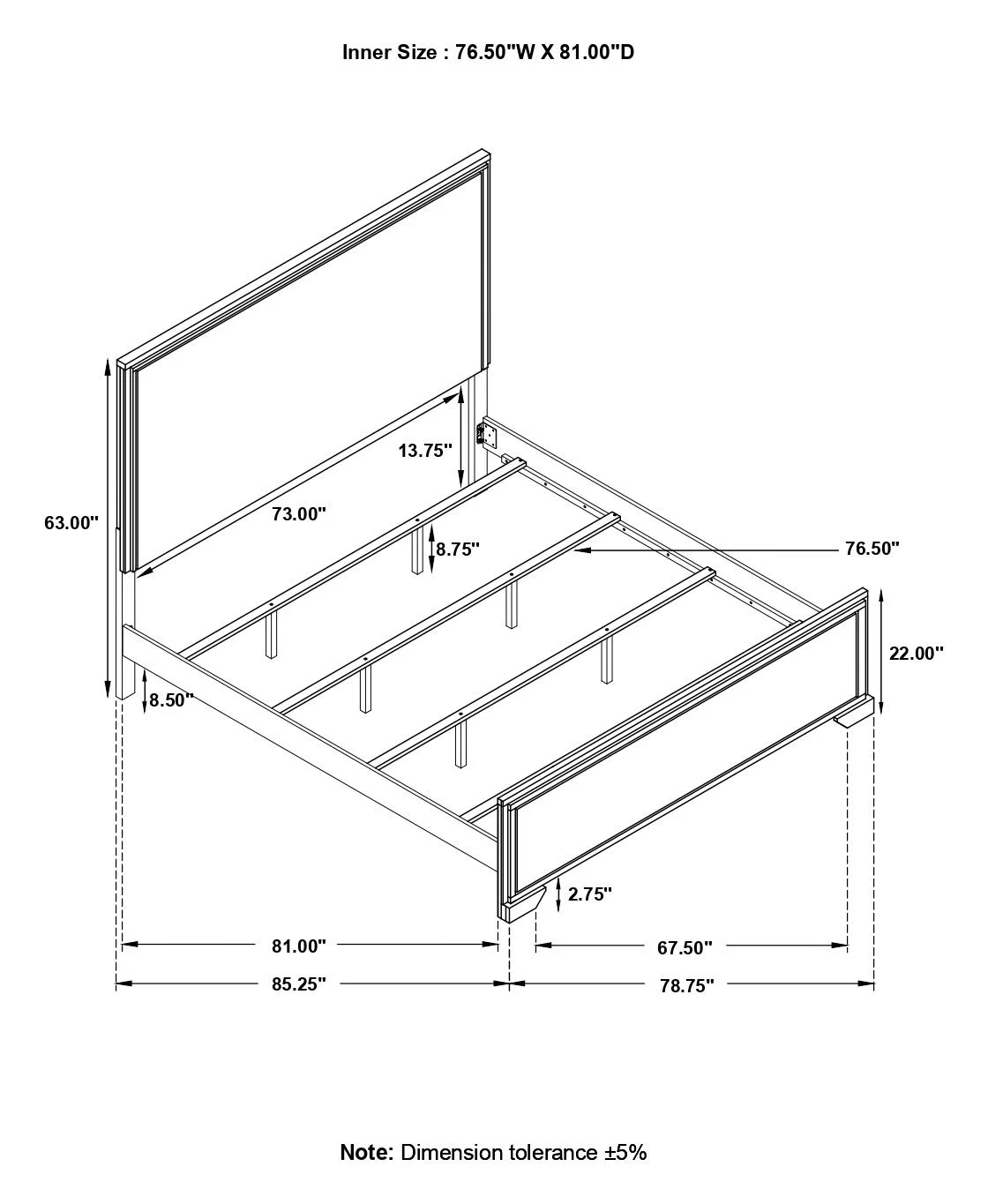 Inner Size : 76.50"W X 81.00"D

13.75"

63.00"

73.00"

8.75"

76.50"

22.00"

8.50"

2.75"

81.00"

67.50"

85.25"

78.75"

Note: Dimension tolerance ±5%