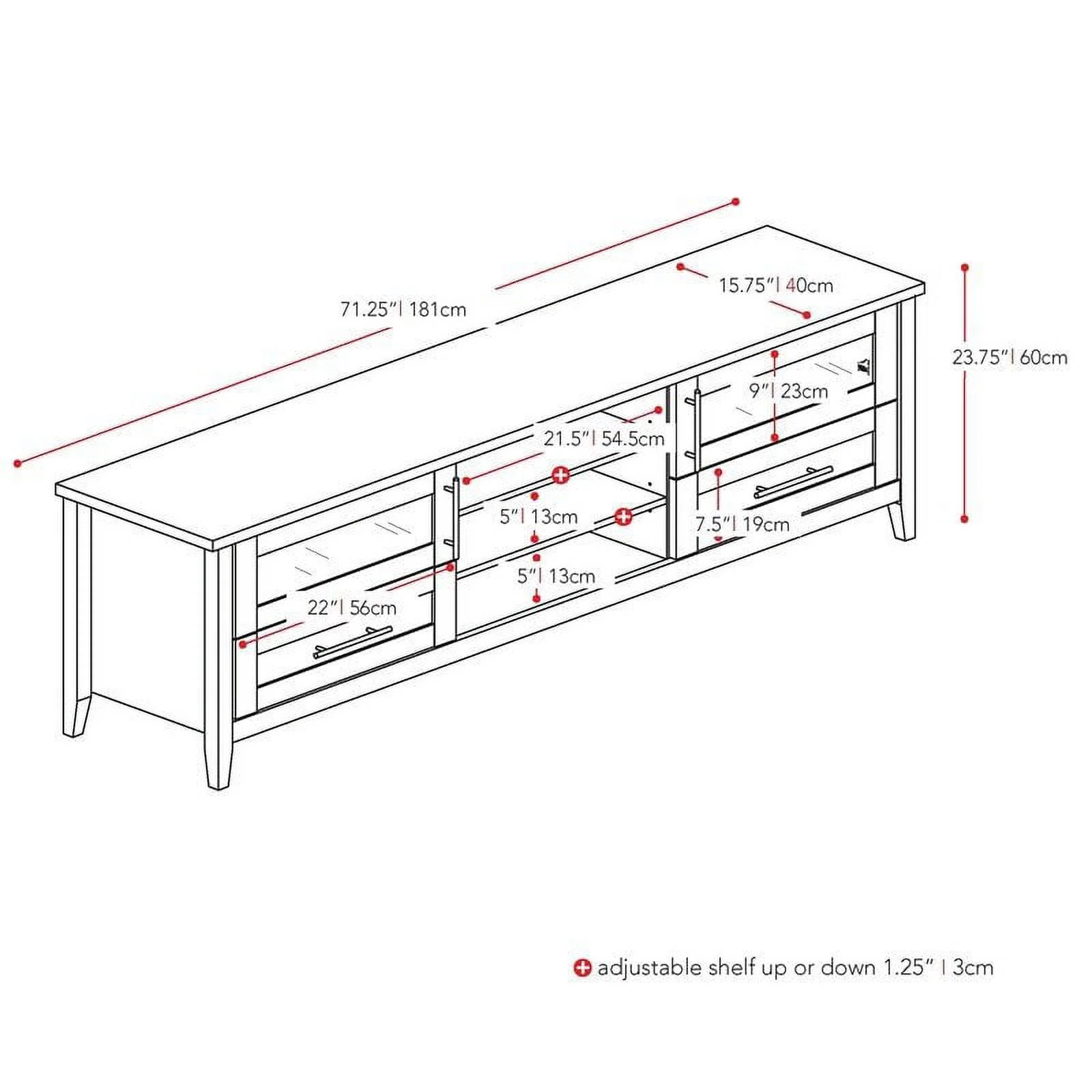 71.25" | 181cm

15.75" | 40cm

23.75" | 60cm

9" | 23cm

21.5" | 54.5cm

5" | 13cm

7.5" | 19cm

5" | 13cm

22" | 56cm

adjustable shelf up or down 1.25" | 3cm