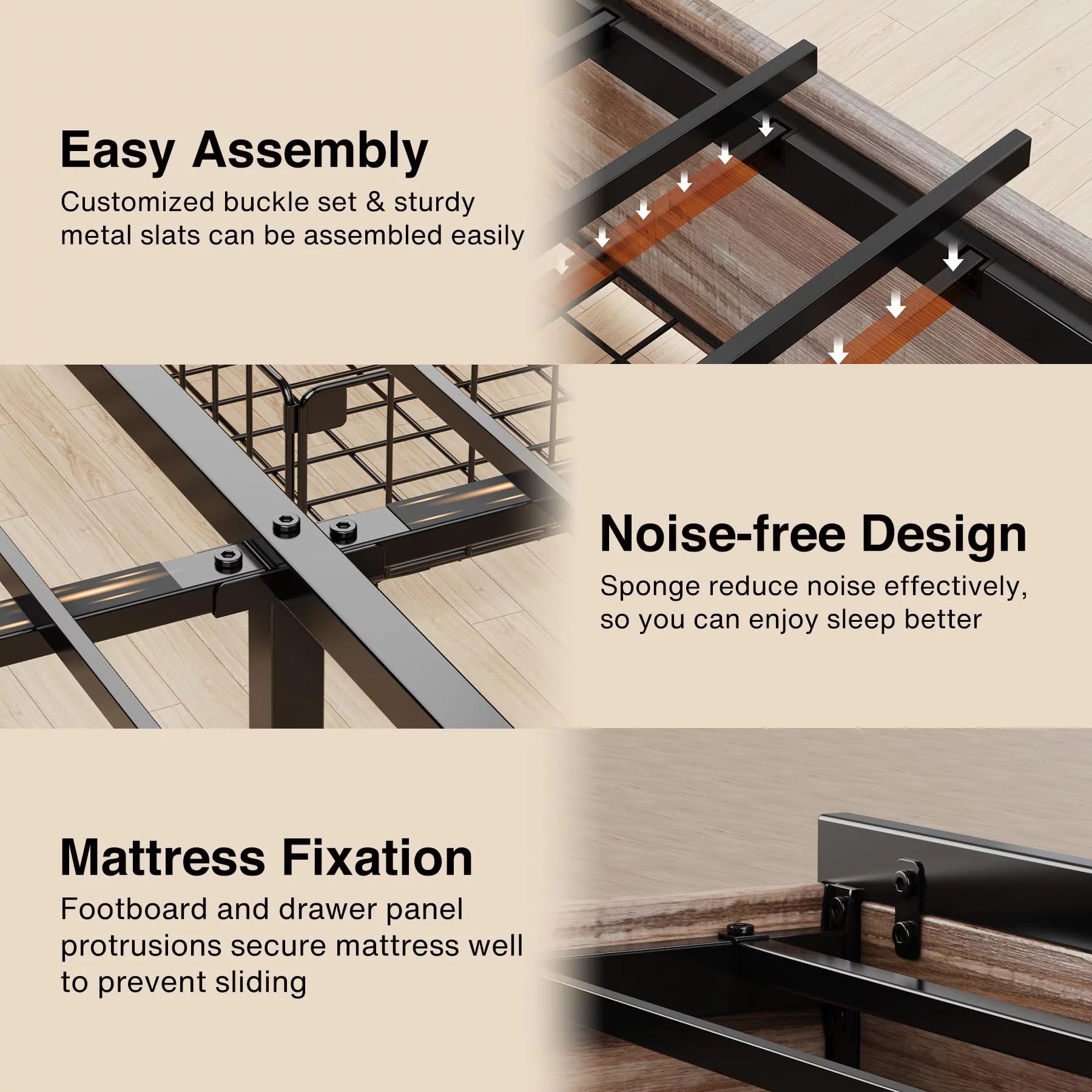 Easy Assembly

Customized buckle set & sturdy metal slats can be assembled easily

Noise-free Design

Sponge reduce noise effectively, so you can enjoy sleep better

Mattress Fixation

Footboard and drawer panel protrusions secure mattress well to prevent sliding