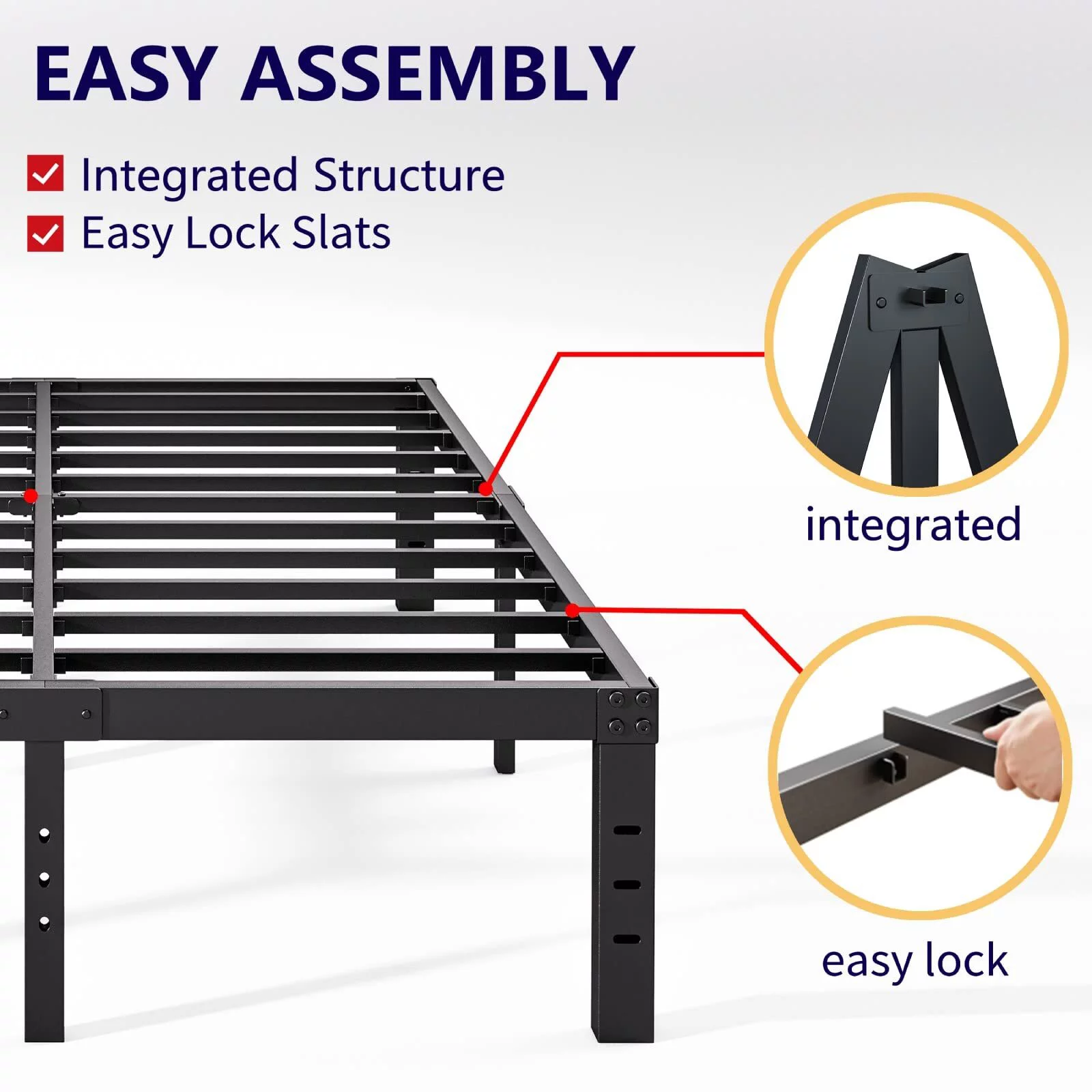 EASY ASSEMBLY

Integrated Structure

Easy Lock Slats

integrated

easy lock