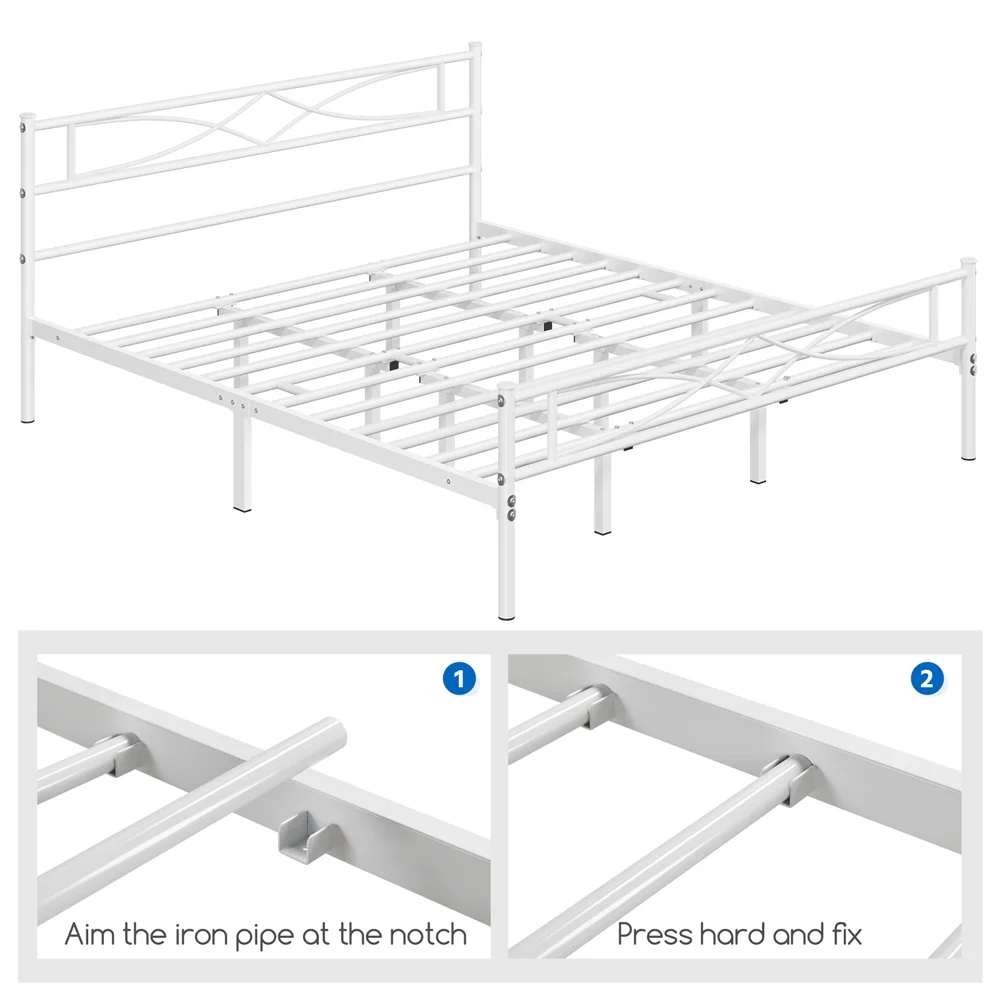 1

Aim the iron pipe at the notch

2

Press hard and fix