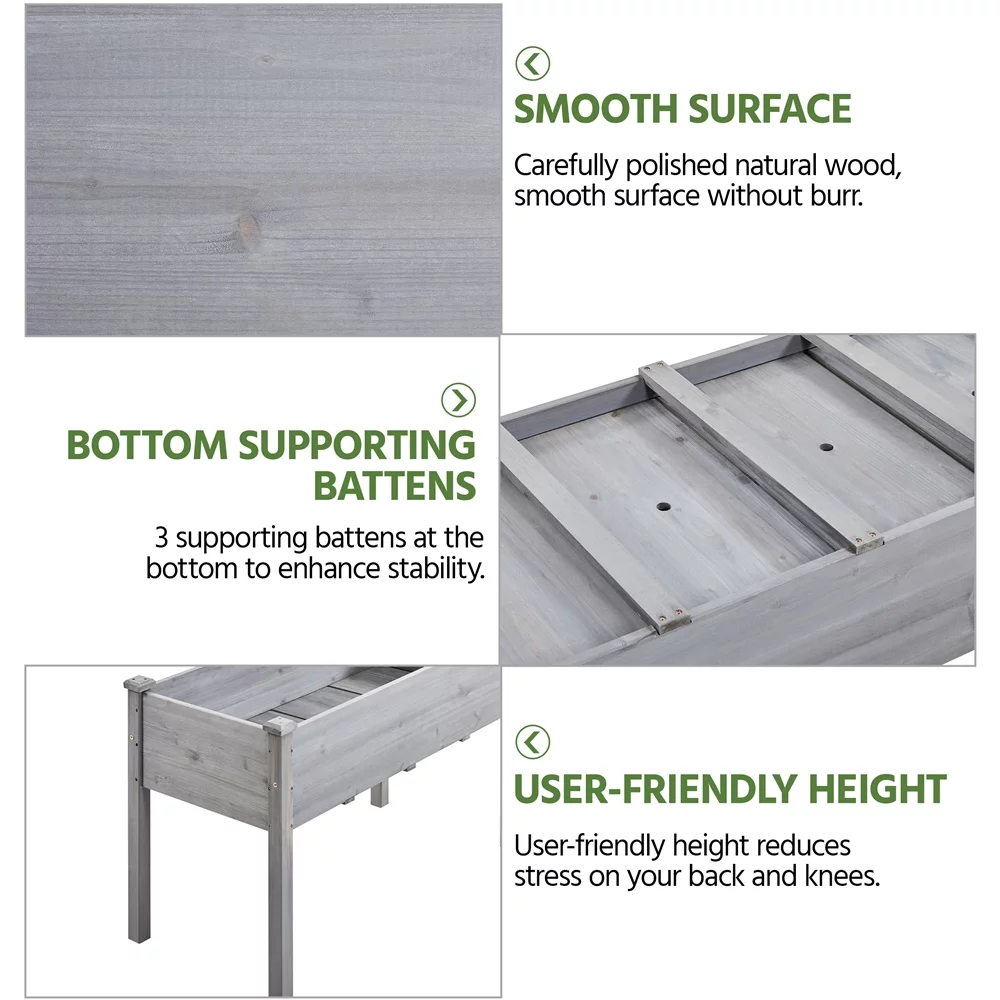 SMOOTH SURFACE

Carefully polished natural wood, smooth surface without burr.

BOTTOM SUPPORTING BATTENS

3 supporting battens at the bottom to enhance stability.

USER-FRIENDLY HEIGHT

User-friendly height reduces stress on your back and knees.