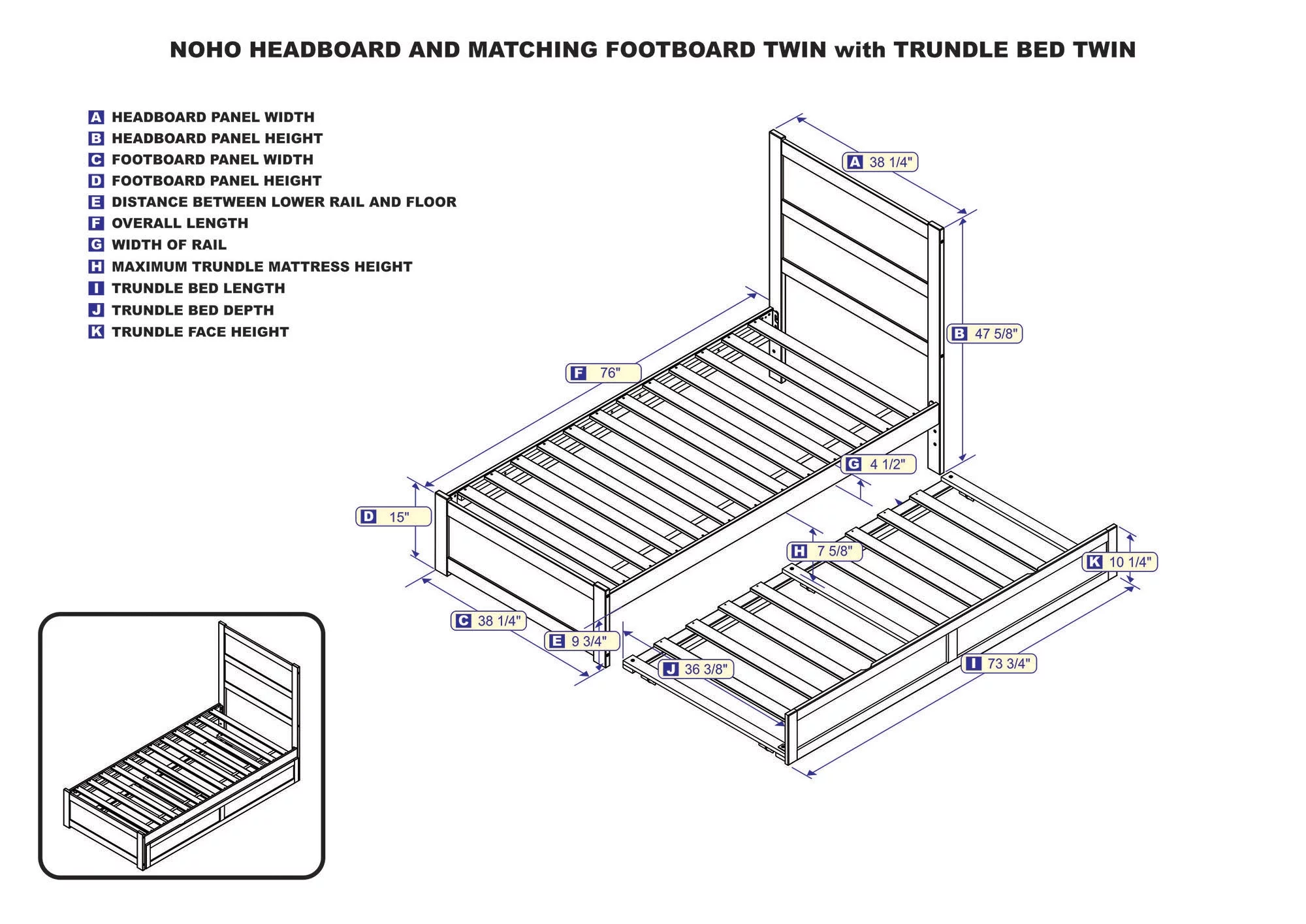 NOHO HEADBOARD AND MATCHING FOOTBOARD TWIN with TRUNDLE BED TWIN

A HEADBOARD PANEL WIDTH
B HEADBOARD PANEL HEIGHT
C FOOTBOARD PANEL WIDTH
D FOOTBOARD PANEL HEIGHT
E DISTANCE BETWEEN LOWER RAIL AND FLOOR
F OVERALL LENGTH
G WIDTH OF RAIL
H MAXIMUM TRUNDLE MATTRESS HEIGHT
I TRUNDLE BED LENGTH
J TRUNDLE BED DEPTH
K TRUNDLE FACE HEIGHT

A 38 1/4"

B 47 5/8"

F 76"

G 4 1/2"

D 15"

H 7 5/8"

K 10 1/4"

C 38 1/4"

E 9 3/4"

J 36 3/8"

I 73 3/4"