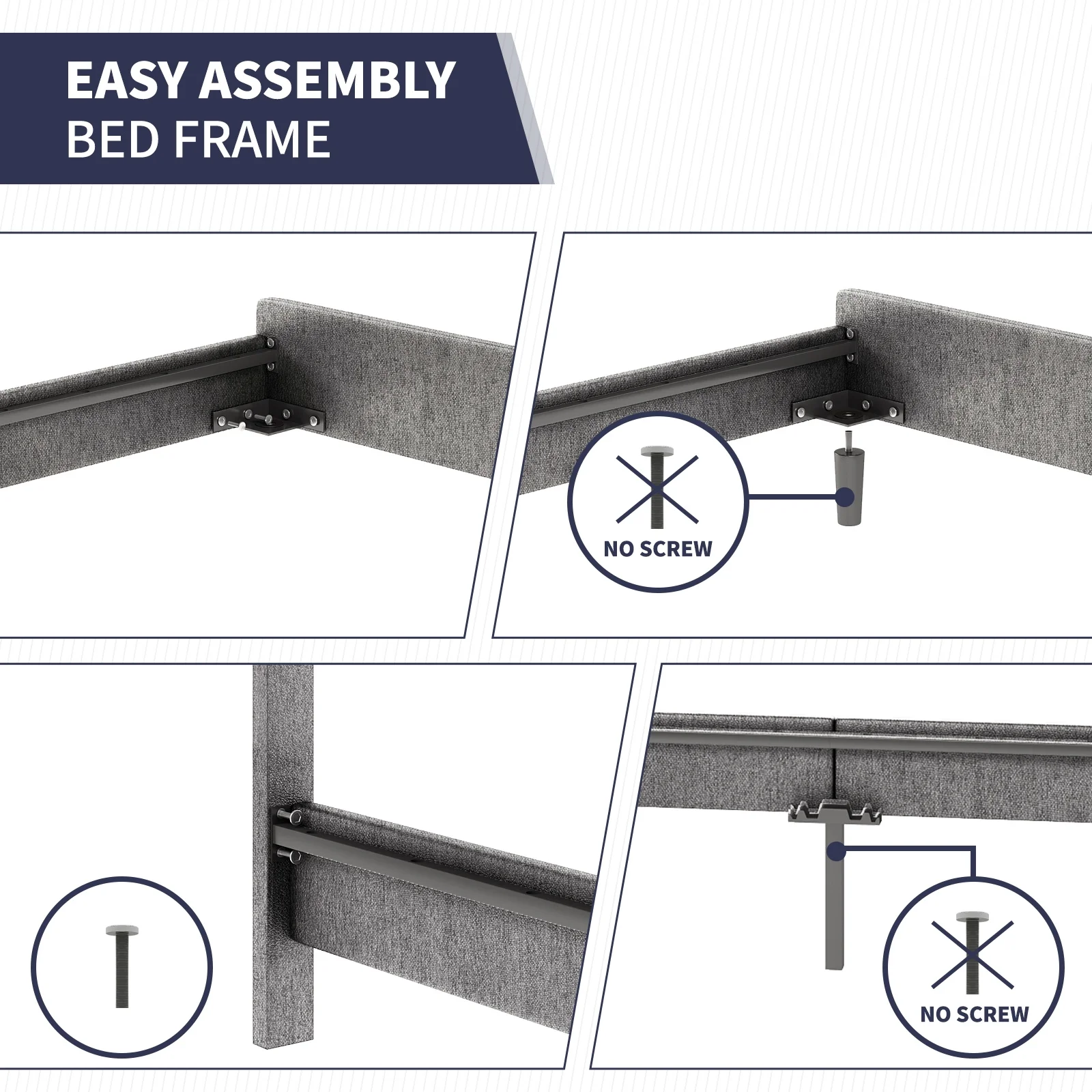 EASY ASSEMBLY
BED FRAME

NO SCREW

NO SCREW