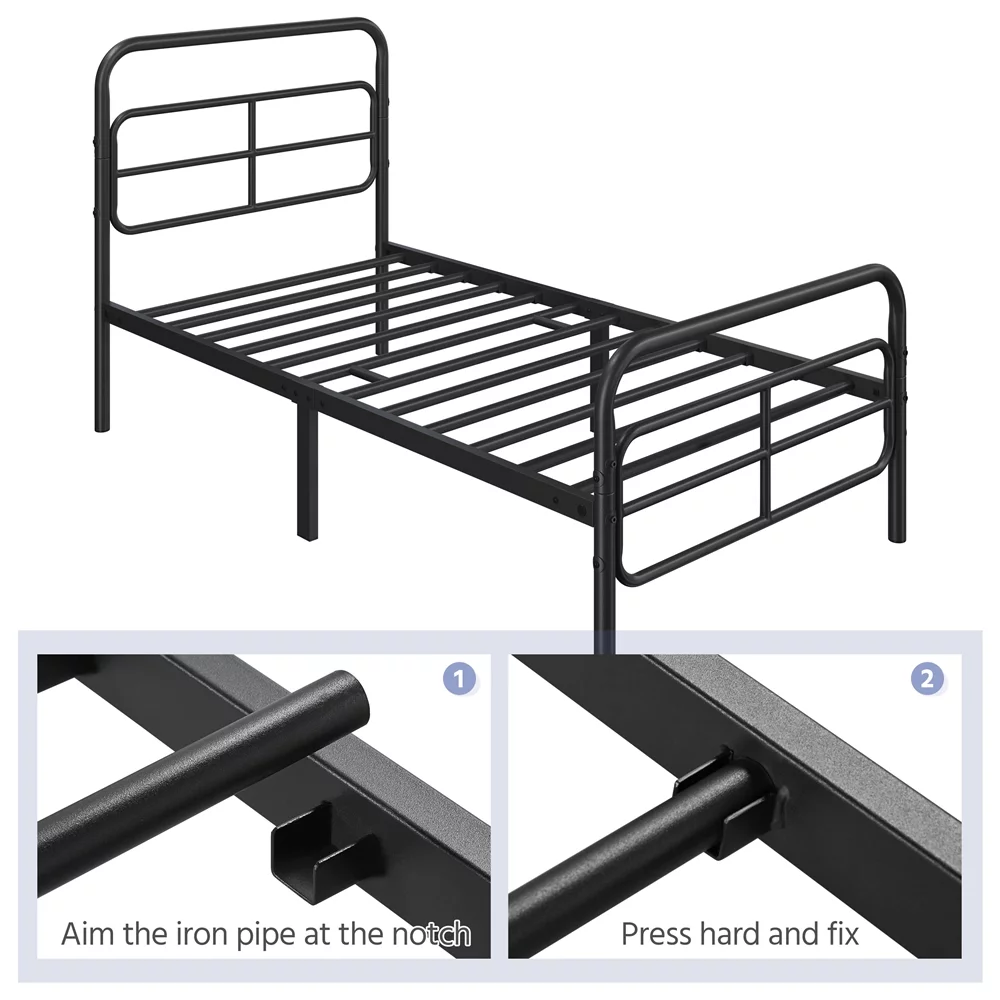 1

Aim the iron pipe at the notch

2

Press hard and fix