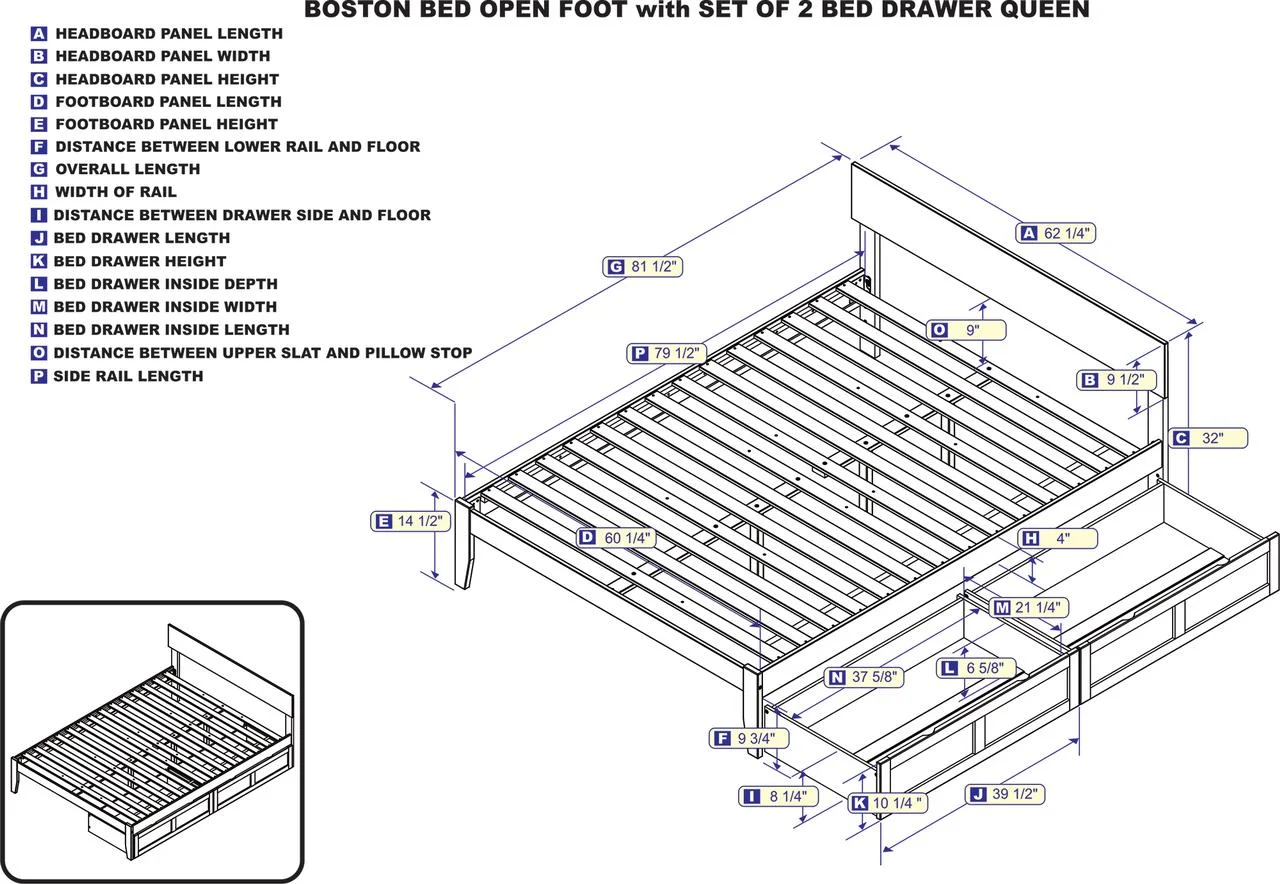 BOSTON BED OPEN FOOT with SET OF 2 BED DRAWER QUEEN

A HEADBOARD PANEL LENGTH
B HEADBOARD PANEL WIDTH
C HEADBOARD PANEL HEIGHT
D FOOTBOARD PANEL LENGTH
E FOOTBOARD PANEL HEIGHT
F DISTANCE BETWEEN LOWER RAIL AND FLOOR
G OVERALL LENGTH
H WIDTH OF RAIL
I DISTANCE BETWEEN DRAWER SIDE AND FLOOR
J BED DRAWER LENGTH
K BED DRAWER HEIGHT
L BED DRAWER INSIDE DEPTH
M BED DRAWER INSIDE WIDTH
N BED DRAWER INSIDE LENGTH
O DISTANCE BETWEEN UPPER SLAT AND PILLOW STOP
P SIDE RAIL LENGTH

A 62 1/4"
G 81 1/2"
O 9"
P 79 1/2"
B 9 1/2"
C 32"
E 14 1/2"
D 60 1/4"
H 4"
M 21 1/4"
L 6 5/8"
N 37 5/8"
F 9 3/4"
I 8 1/4"
K 10 1/4 "
J 39 1/2"