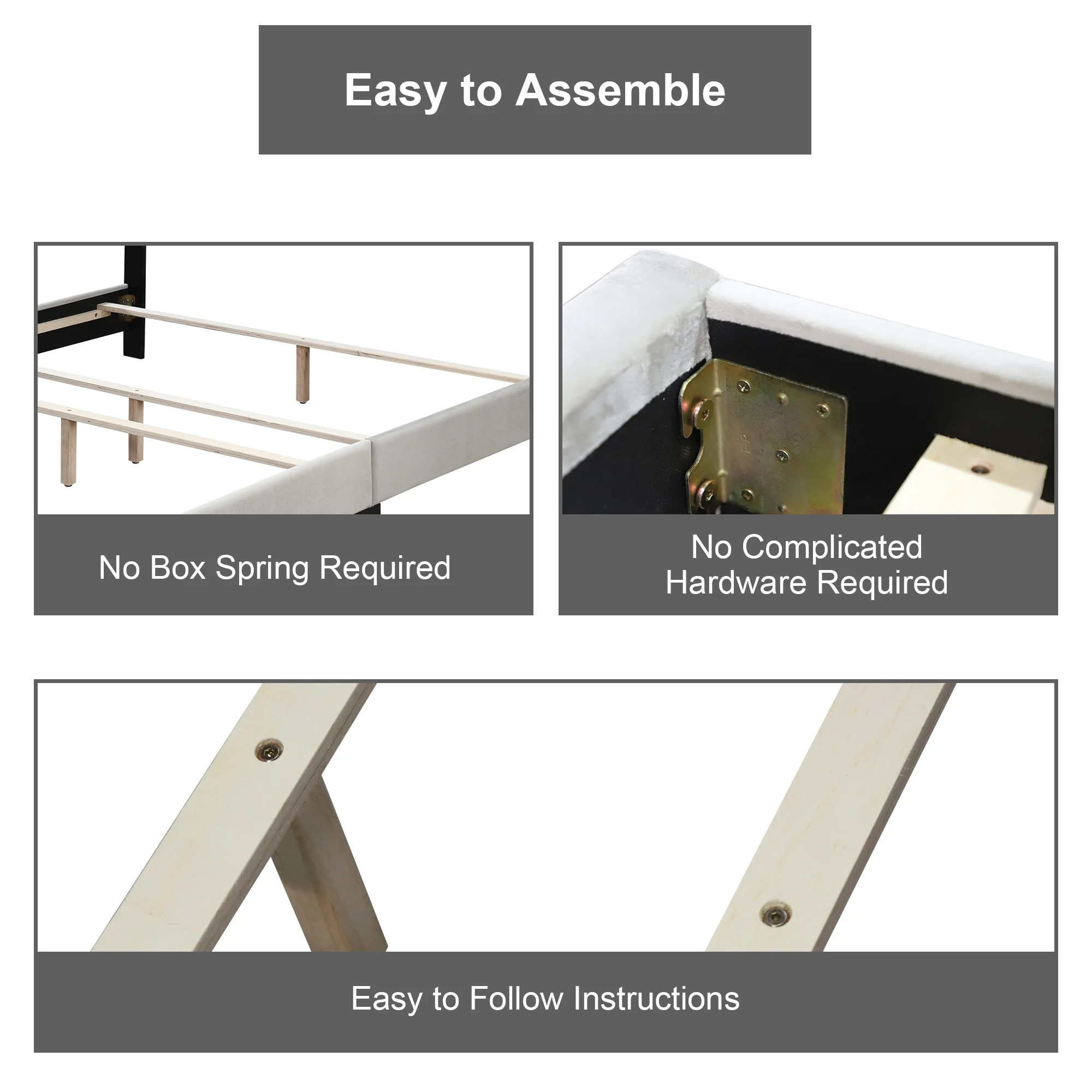 Easy to Assemble

No Box Spring Required

No Complicated Hardware Required

Easy to Follow Instructions