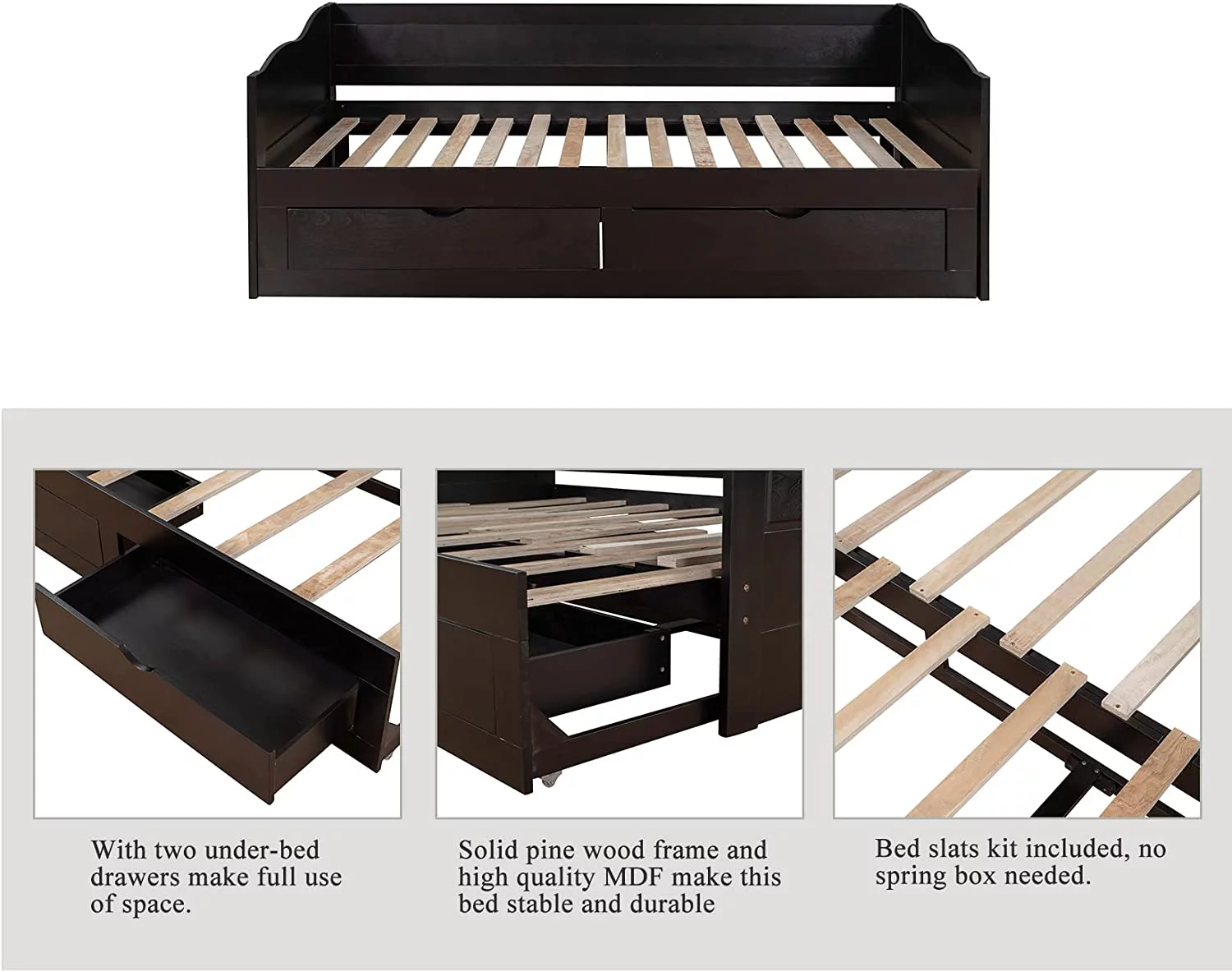 With two under-bed drawers make full use of space.

Solid pine wood frame and high quality MDF make this bed stable and durable

Bed slats kit included, no spring box needed.