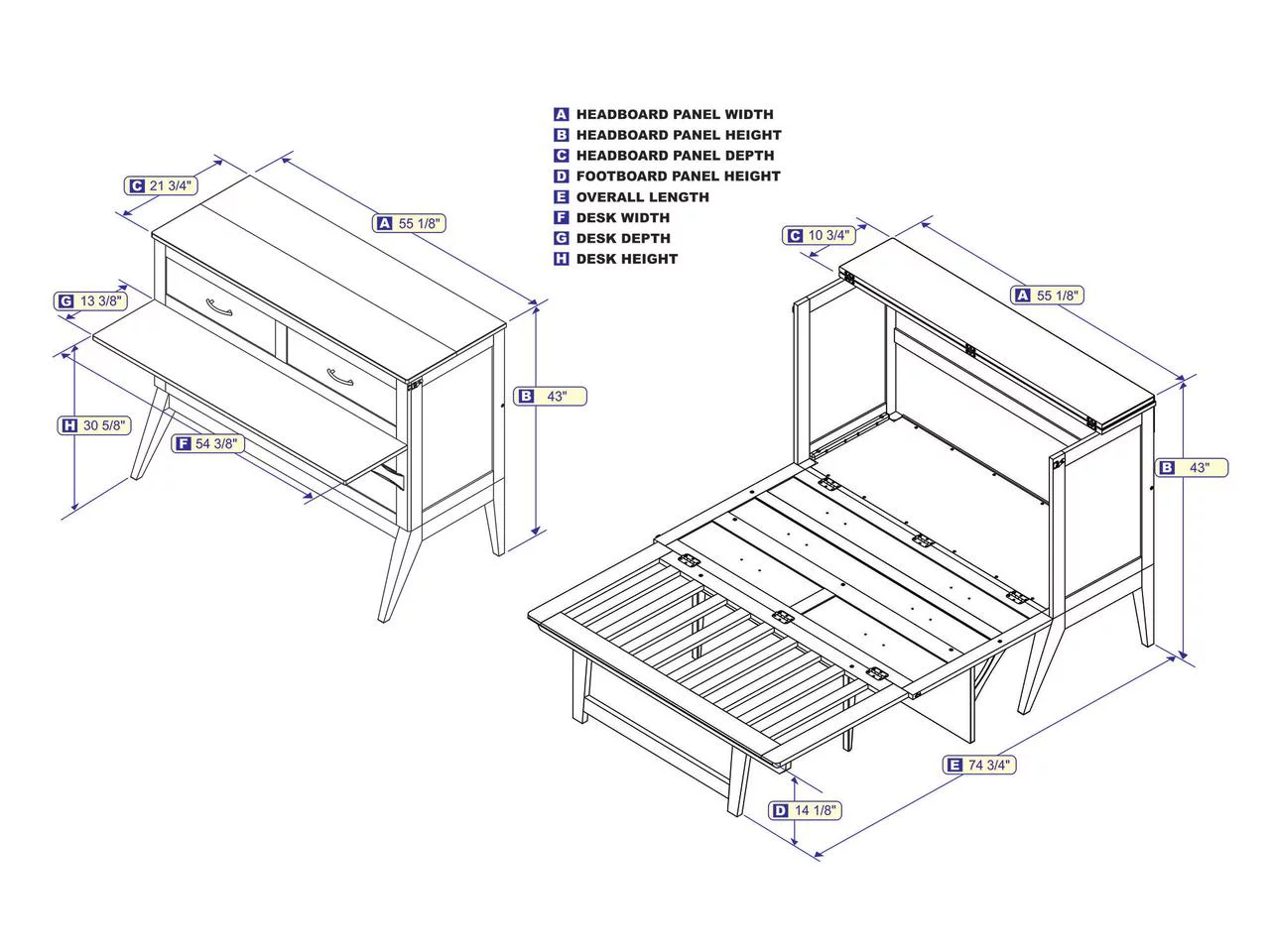 A HEADBOARD PANEL WIDTH
B HEADBOARD PANEL HEIGHT
C HEADBOARD PANEL DEPTH
D FOOTBOARD PANEL HEIGHT
E OVERALL LENGTH
F DESK WIDTH
G DESK DEPTH
H DESK HEIGHT

C 21 3/4"
A 55 1/8"
G 13 3/8"
B 43"
H 30 5/8"
F 54 3/8"

C 10 3/4"
A 55 1/8"
B 43"
E 74 3/4"
D 14 1/8"