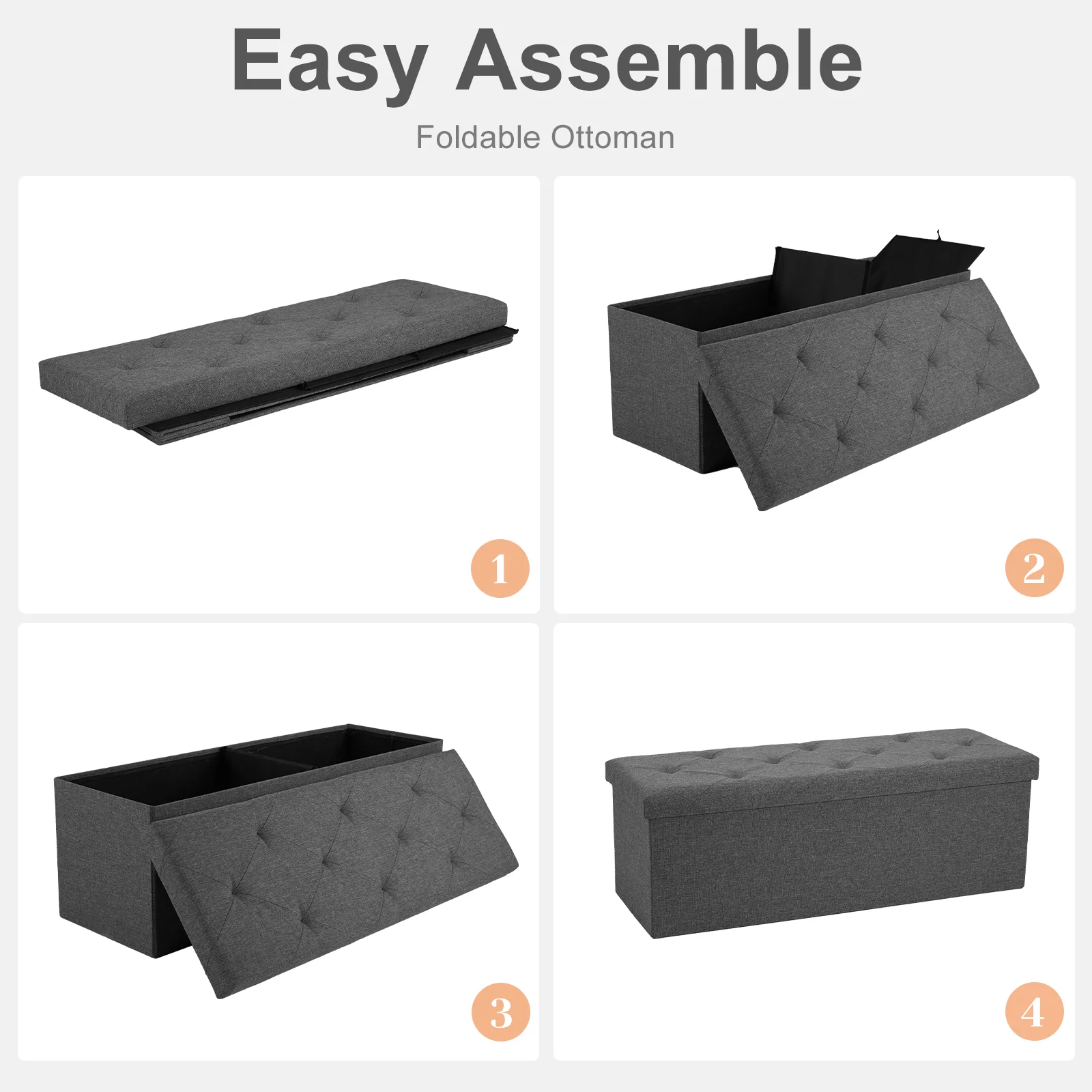 Easy Assemble

Foldable Ottoman

1

2

3

4