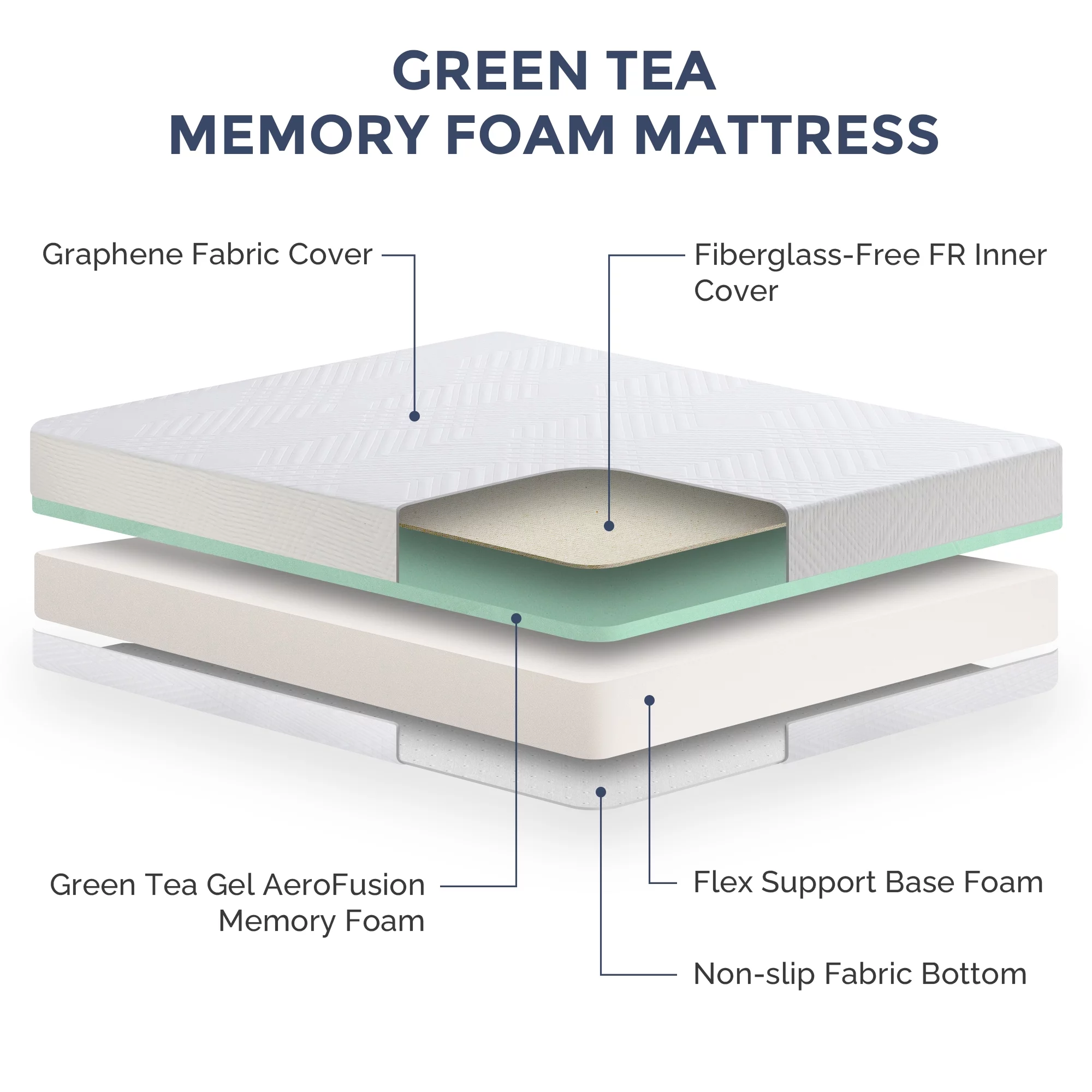 GREEN TEA
MEMORY FOAM MATTRESS

Graphene Fabric Cover

Fiberglass-Free FR Inner Cover

Green Tea Gel AeroFusion Memory Foam

Flex Support Base Foam

Non-slip Fabric Bottom