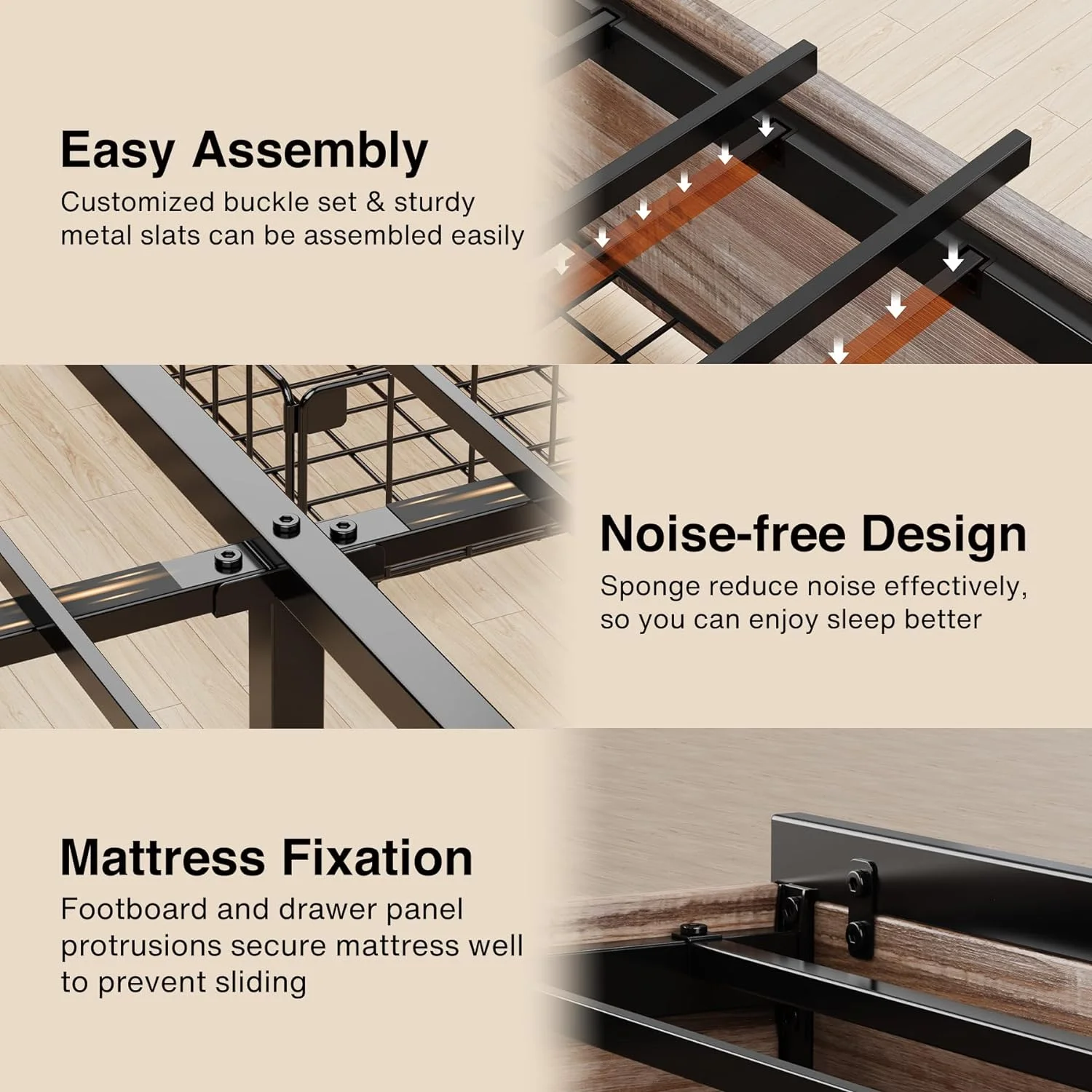 Easy Assembly
Customized buckle set & sturdy metal slats can be assembled easily

Noise-free Design
Sponge reduce noise effectively, so you can enjoy sleep better

Mattress Fixation
Footboard and drawer panel protrusions secure mattress well to prevent sliding