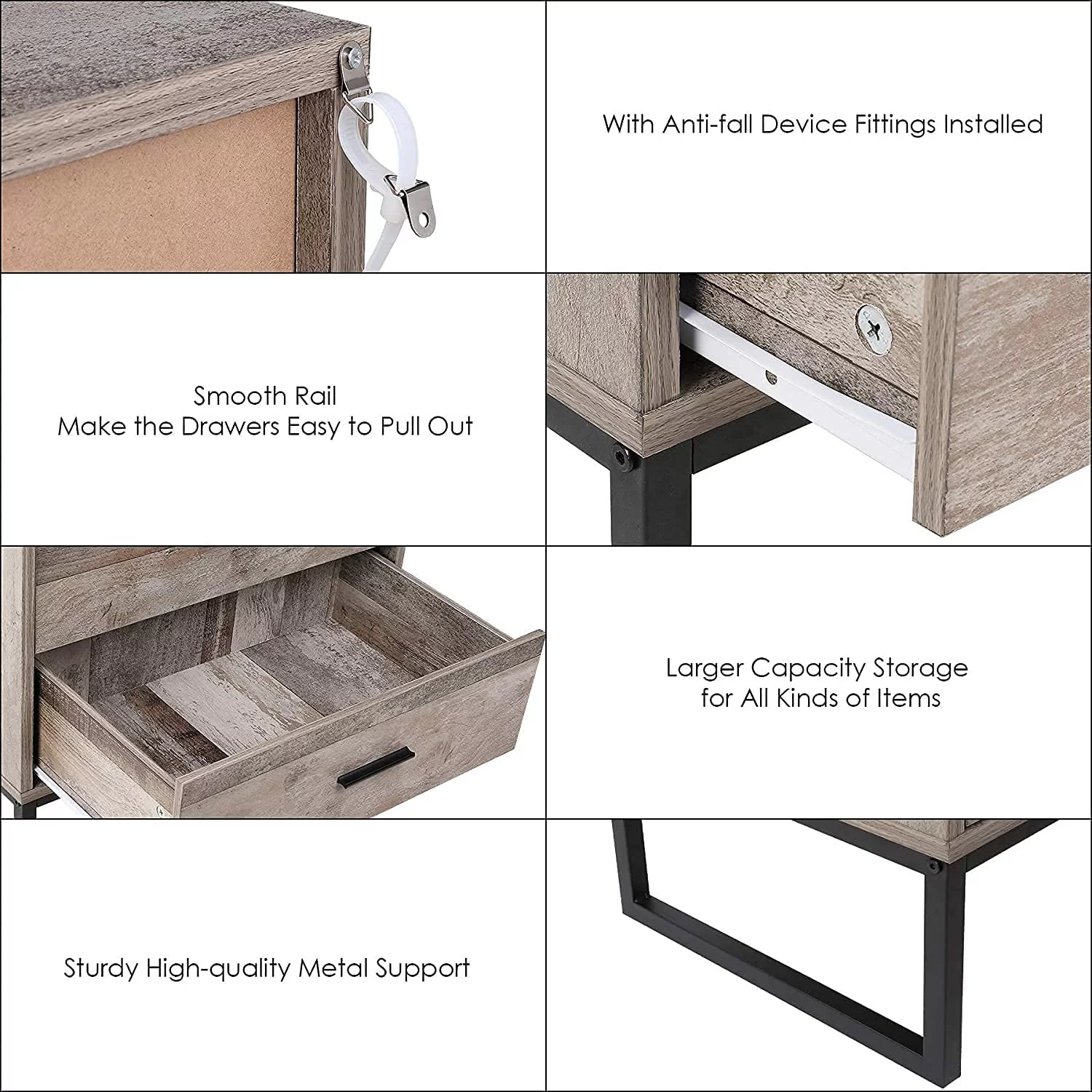 With Anti-fall Device Fittings Installed

Smooth Rail
Make the Drawers Easy to Pull Out

Larger Capacity Storage
for All Kinds of Items

Sturdy High-quality Metal Support