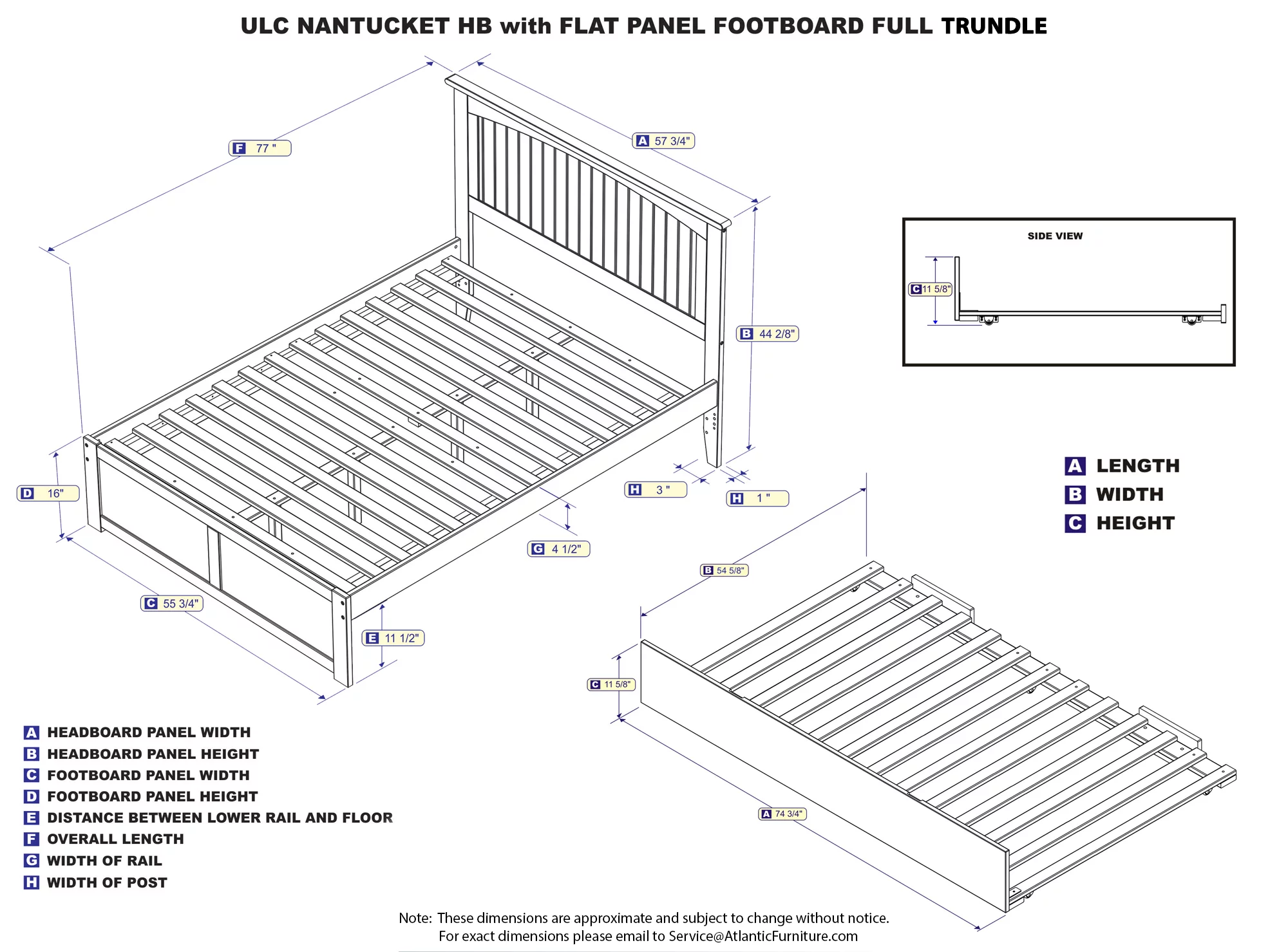 ULC NANTUCKET HB with FLAT PANEL FOOTBOARD FULL TRUNDLE

F 77 "

A 57 3/4"

B 44 2/8"

D 16"

H 3 "

H 1 "

G 4 1/2"

C 55 3/4"

E 11 1/2"

SIDE VIEW

C 11 5/8"

A LENGTH
B WIDTH
C HEIGHT

B 54 5/8"

C 11 5/8"

A 74 3/4"

A HEADBOARD PANEL WIDTH
B HEADBOARD PANEL HEIGHT
C FOOTBOARD PANEL WIDTH
D FOOTBOARD PANEL HEIGHT
E DISTANCE BETWEEN LOWER RAIL AND FLOOR
F OVERALL LENGTH
G WIDTH OF RAIL
H WIDTH OF POST

Note: These dimensions are approximate and subject to change without notice.
For exact dimensions please email to Service@AtlanticFurniture.com