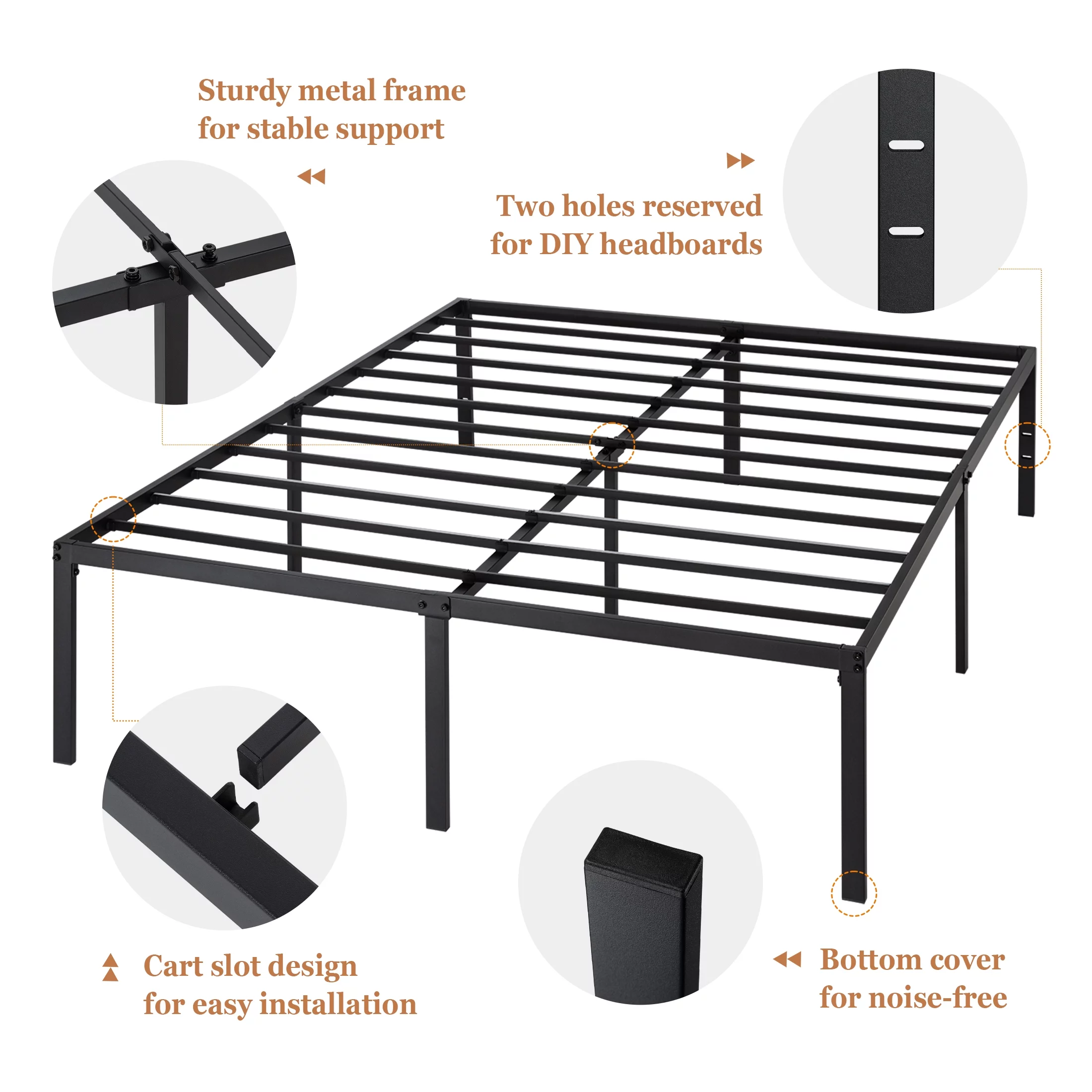 Sturdy metal frame
for stable support

Two holes reserved
for DIY headboards

Cart slot design
for easy installation

Bottom cover
for noise-free