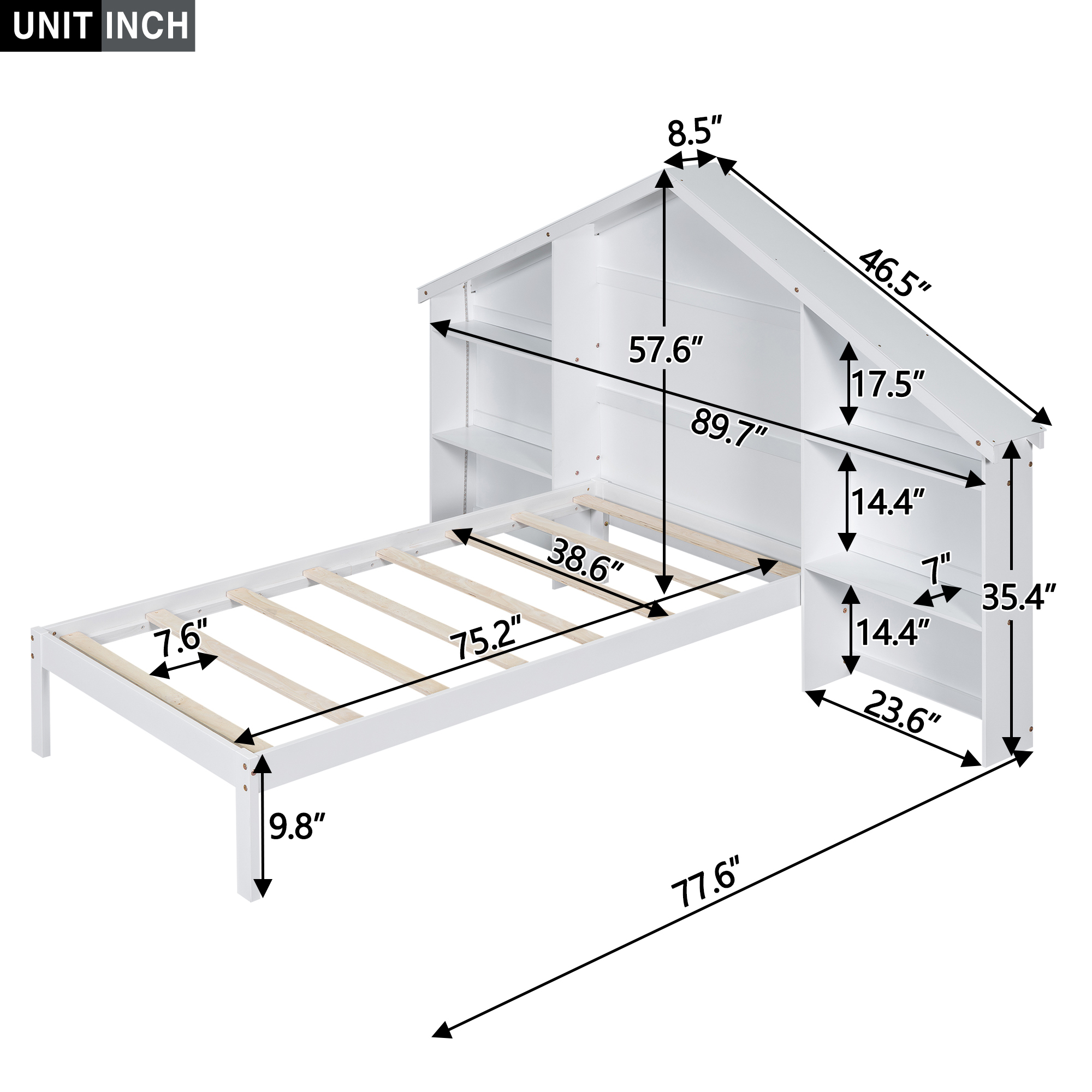 UNIT INCH

8.5″

46.5″

57.6″

17.5″

89.7″

14.4″

38.6″

7″

35.4″

7.6″

75.2″

14.4″

23.6″

9.8″

77.6″