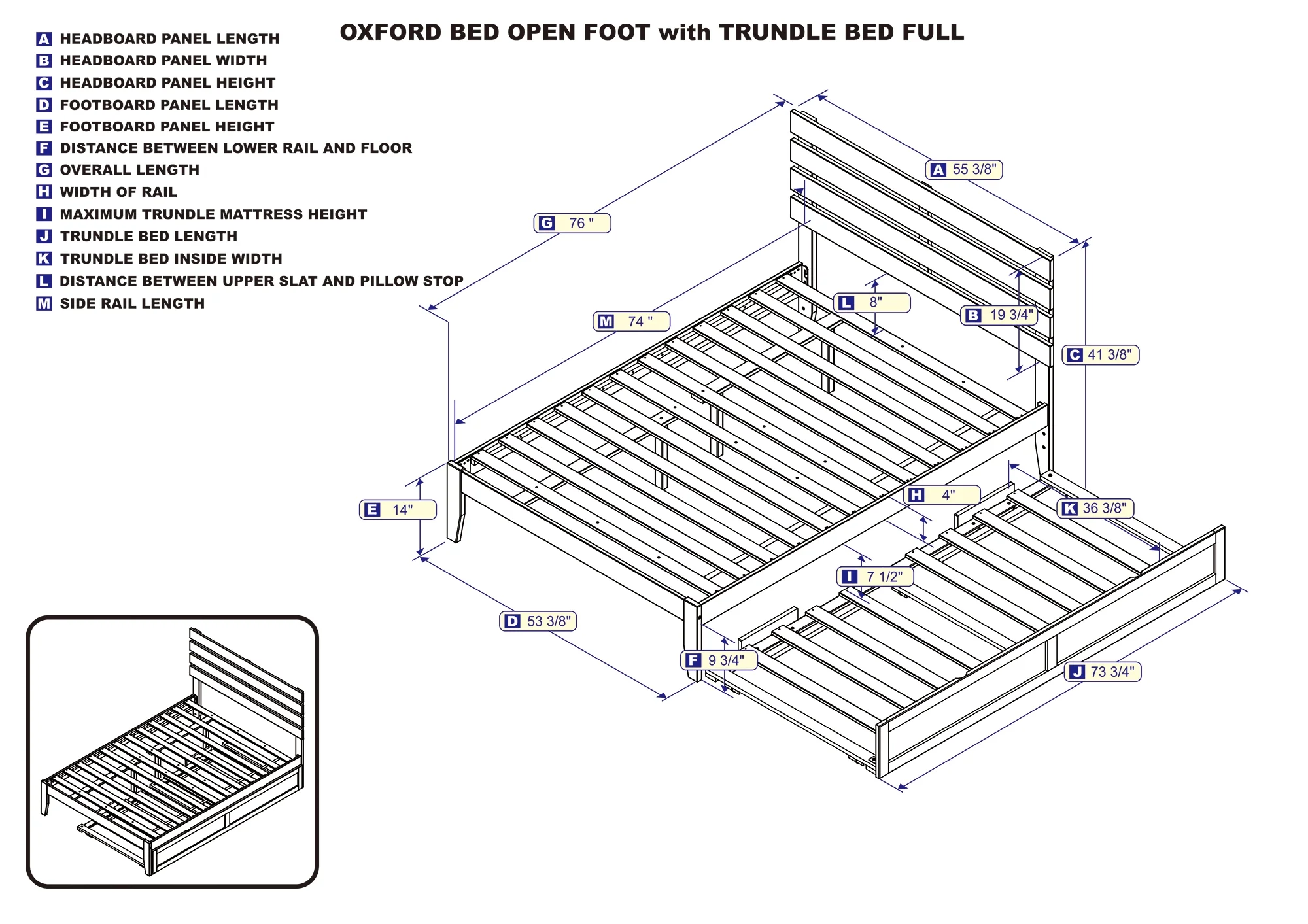 OXFORD BED OPEN FOOT with TRUNDLE BED FULL

A HEADBOARD PANEL LENGTH
B HEADBOARD PANEL WIDTH
C HEADBOARD PANEL HEIGHT
D FOOTBOARD PANEL LENGTH
E FOOTBOARD PANEL HEIGHT
F DISTANCE BETWEEN LOWER RAIL AND FLOOR
G OVERALL LENGTH
H WIDTH OF RAIL
I MAXIMUM TRUNDLE MATTRESS HEIGHT
J TRUNDLE BED LENGTH
K TRUNDLE BED INSIDE WIDTH
L DISTANCE BETWEEN UPPER SLAT AND PILLOW STOP
M SIDE RAIL LENGTH

A 55 3/8"
G 76 "
L 8"
B 19 3/4"
M 74 "
C 41 3/8"
H 4"
K 36 3/8"
E 14"
I 7 1/2"
D 53 3/8"
F 9 3/4"
J 73 3/4"