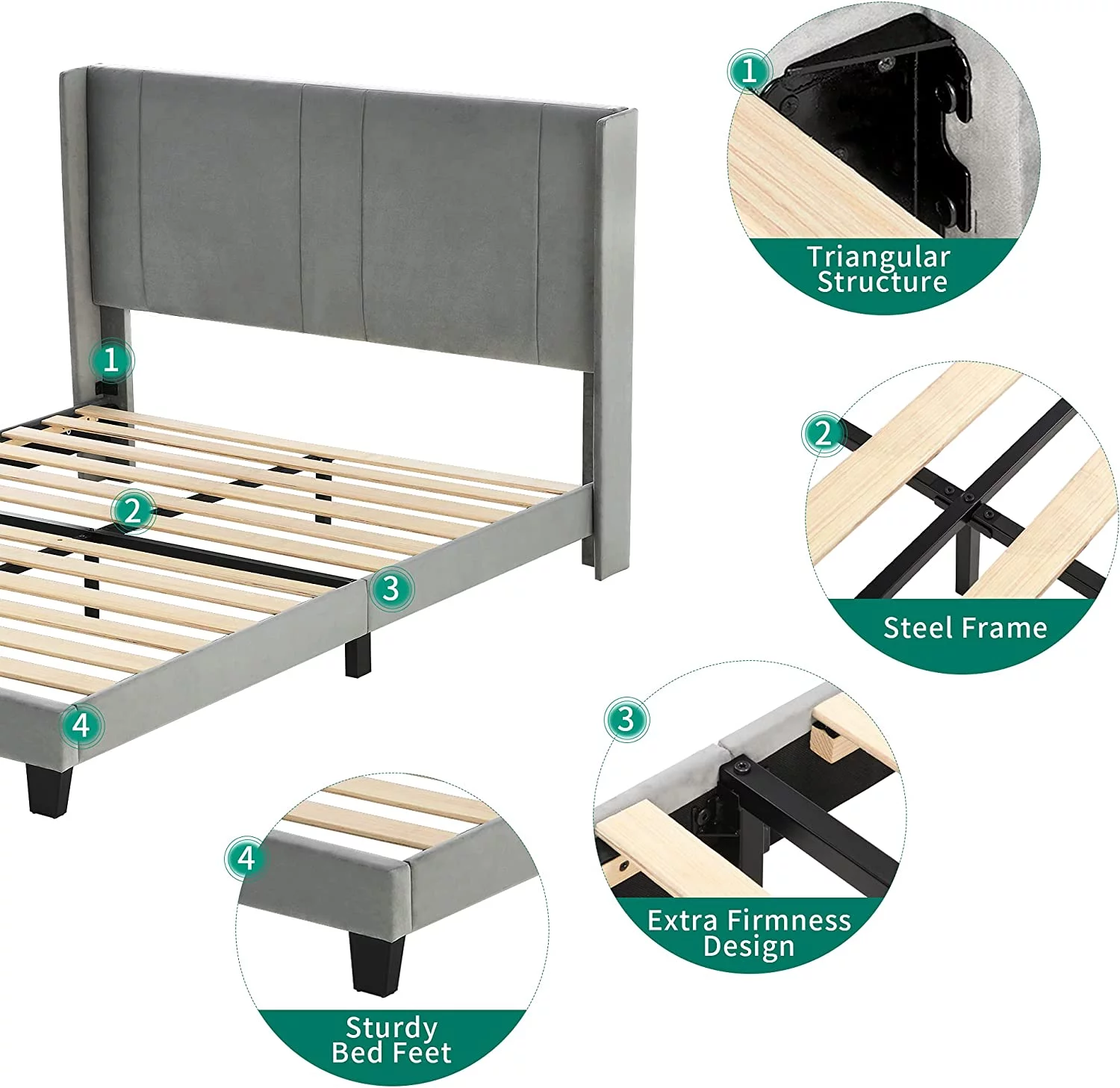 1

2

3

4

1

Triangular Structure

2

Steel Frame

3

Extra Firmness Design

4

Sturdy Bed Feet