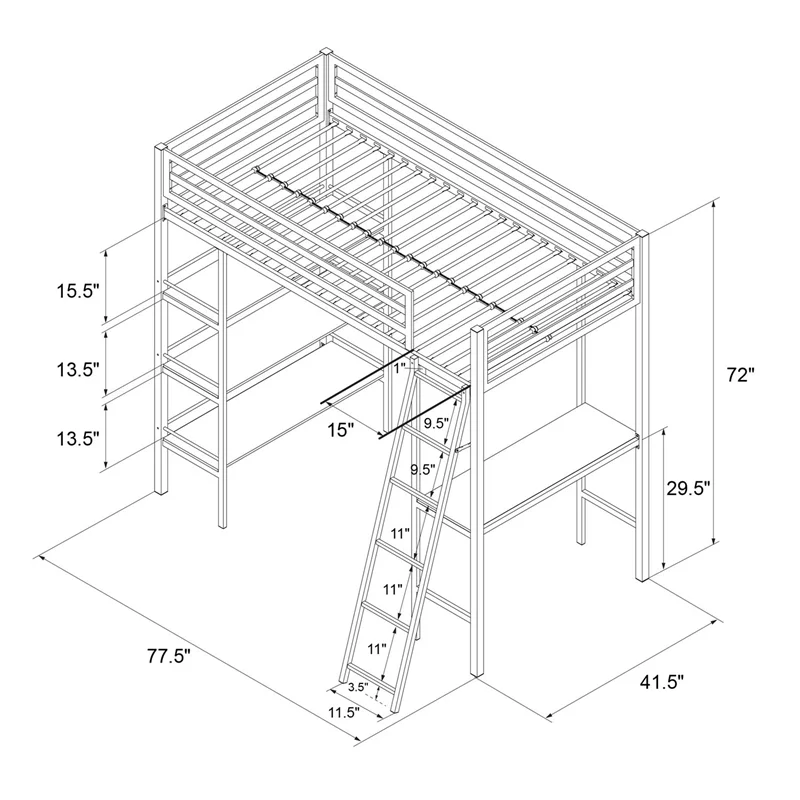 15.5"
13.5"
13.5"
1"
15"
9.5"
9.5"
11"
11"
11"
3.5"
11.5"
72"
29.5"
77.5"
41.5"