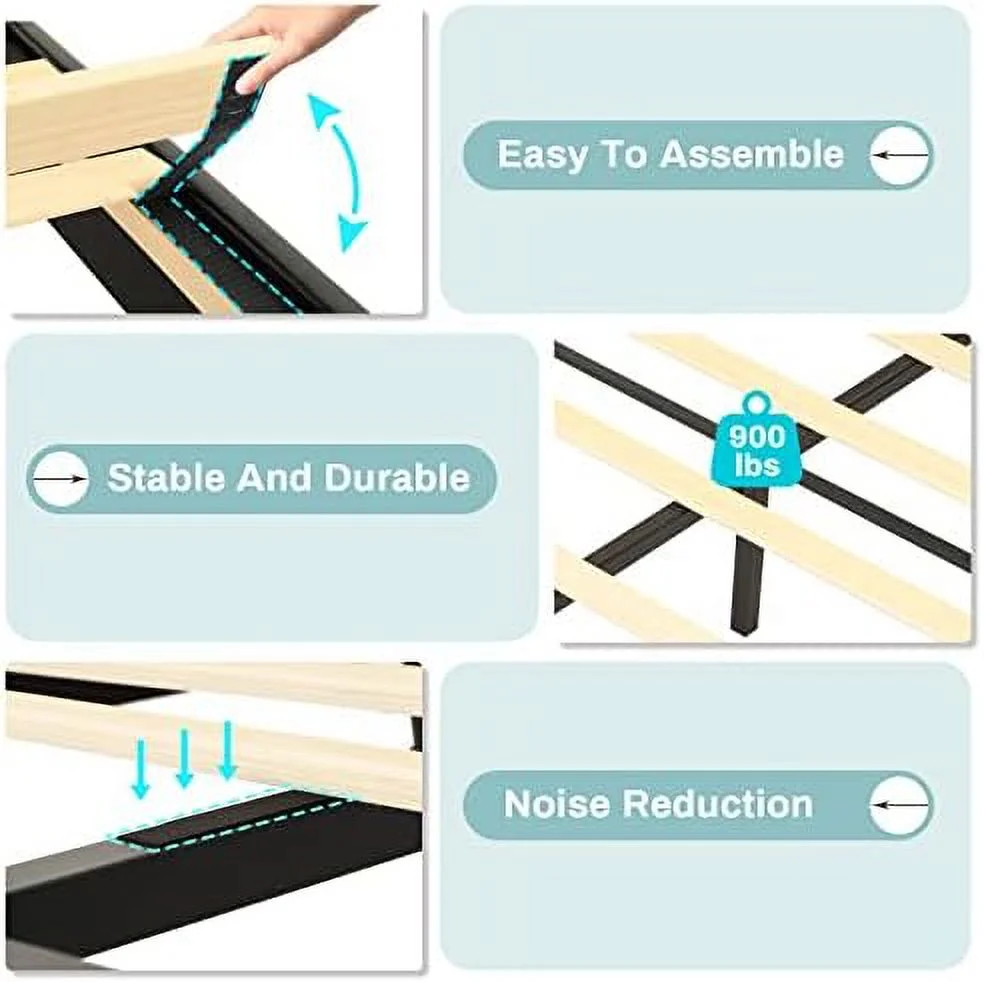 Easy To Assemble

Stable And Durable

900 lbs

Noise Reduction